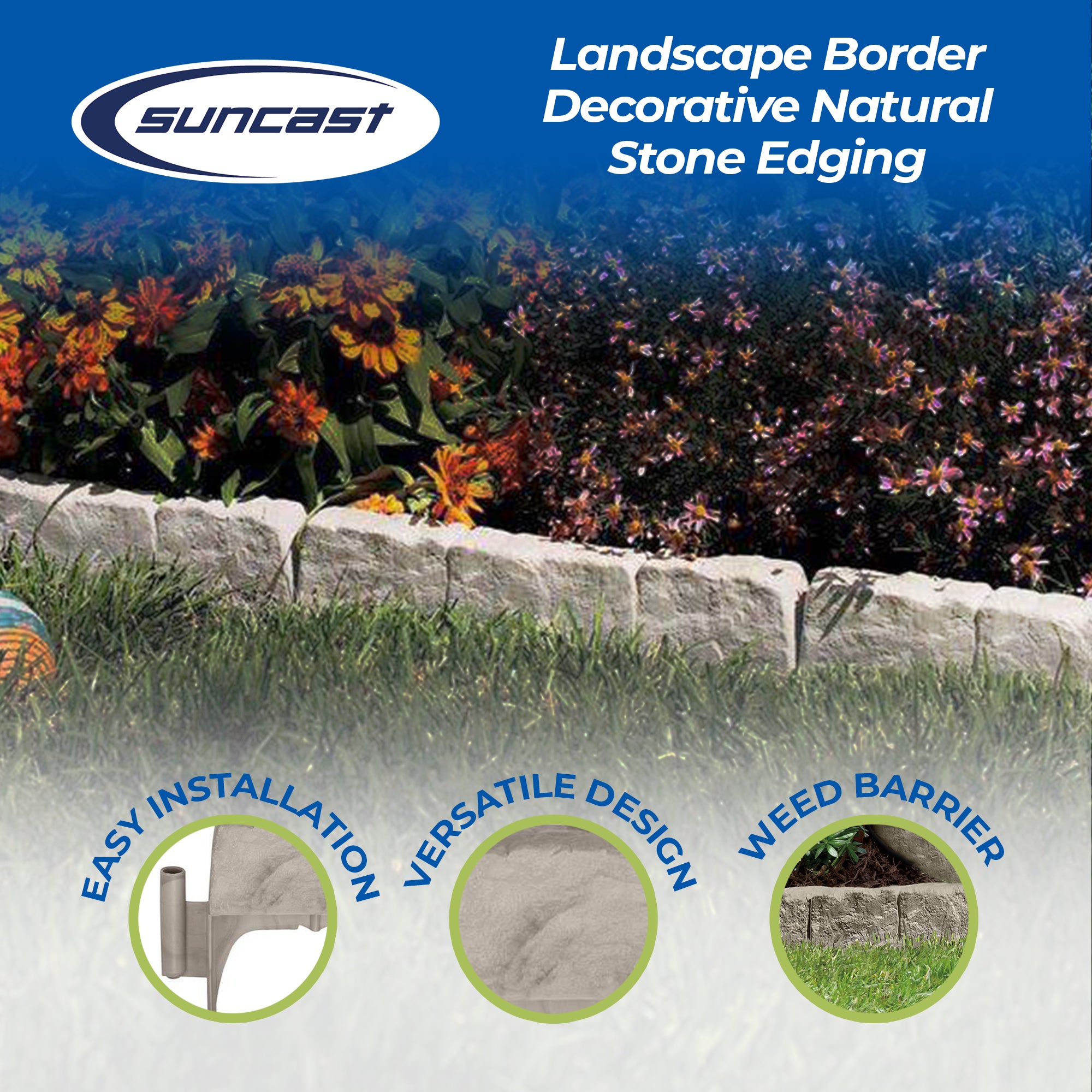 suncast

Landscape Border Decorative Natural Stone Edging

EASY INSTALLATION

VERSATILE DESIGN

WEED BARRIER