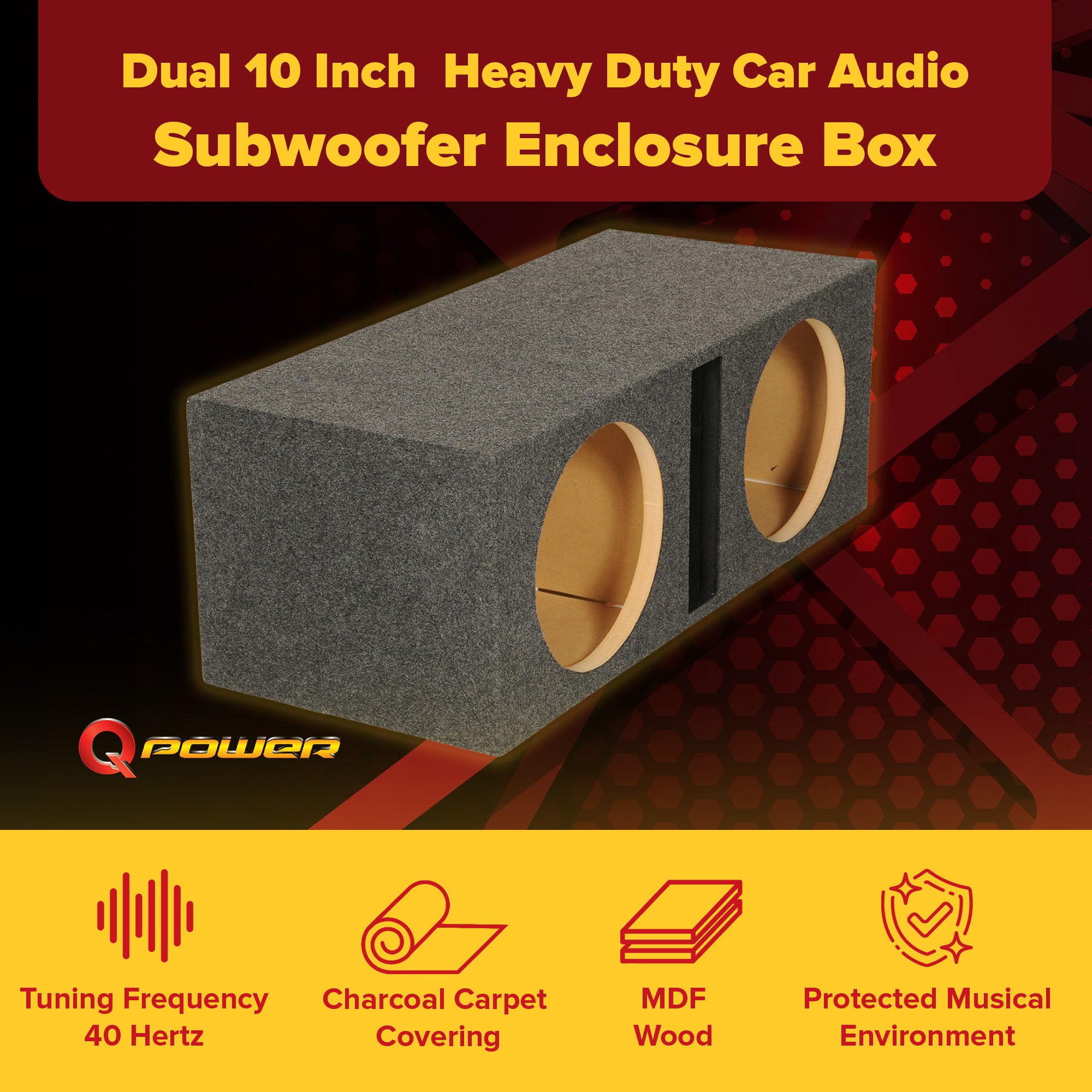 Dual 10 Inch Heavy Duty Car Audio
Subwoofer Enclosure Box

Q POWER

Tuning Frequency 40 Hertz

Charcoal Carpet Covering

MDF Wood

Protected Musical Environment