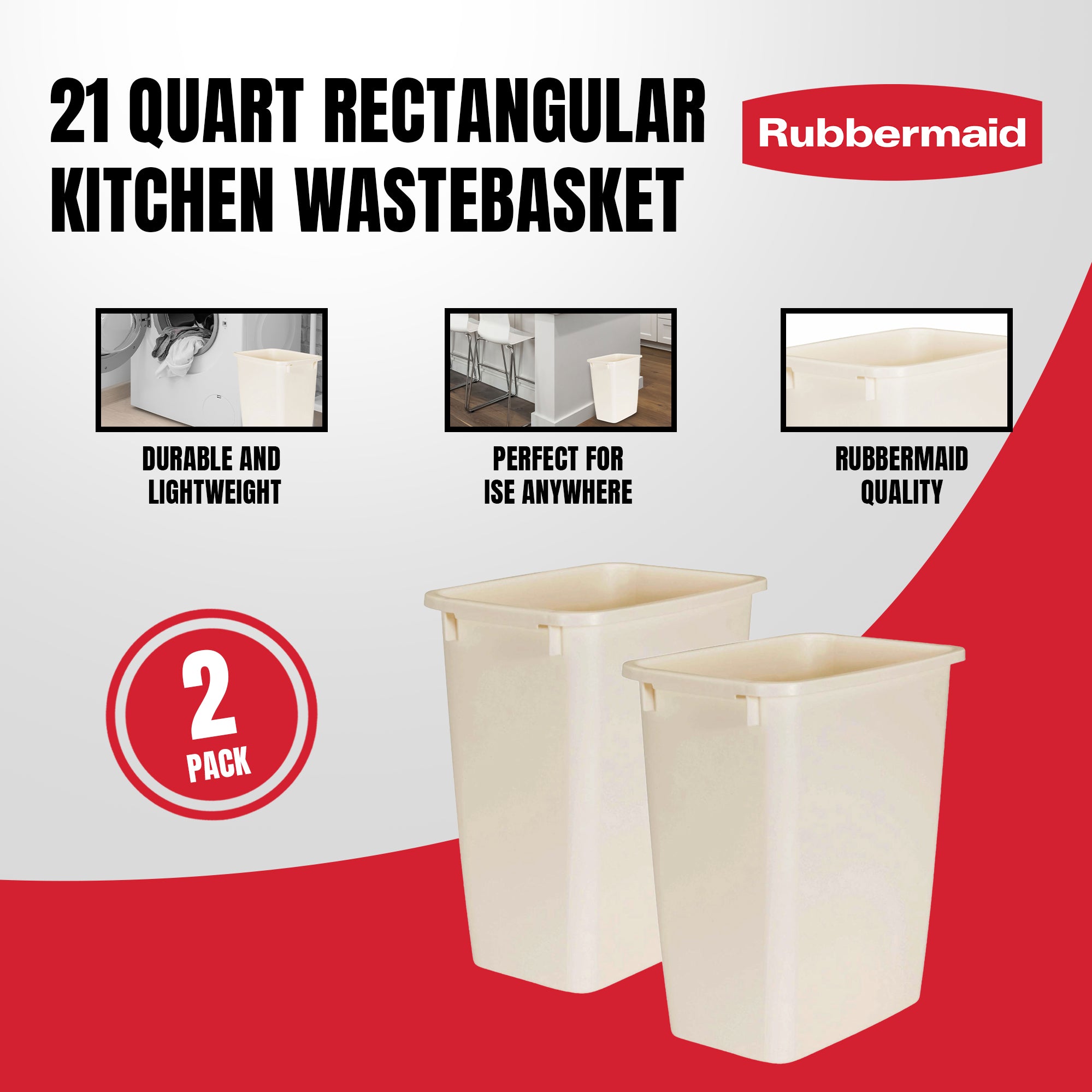 21 QUART RECTANGULAR KITCHEN WASTEBASKET

Rubbermaid

DURABLE AND LIGHTWEIGHT

PERFECT FOR ISE ANYWHERE

RUBBERMAID QUALITY

2 PACK