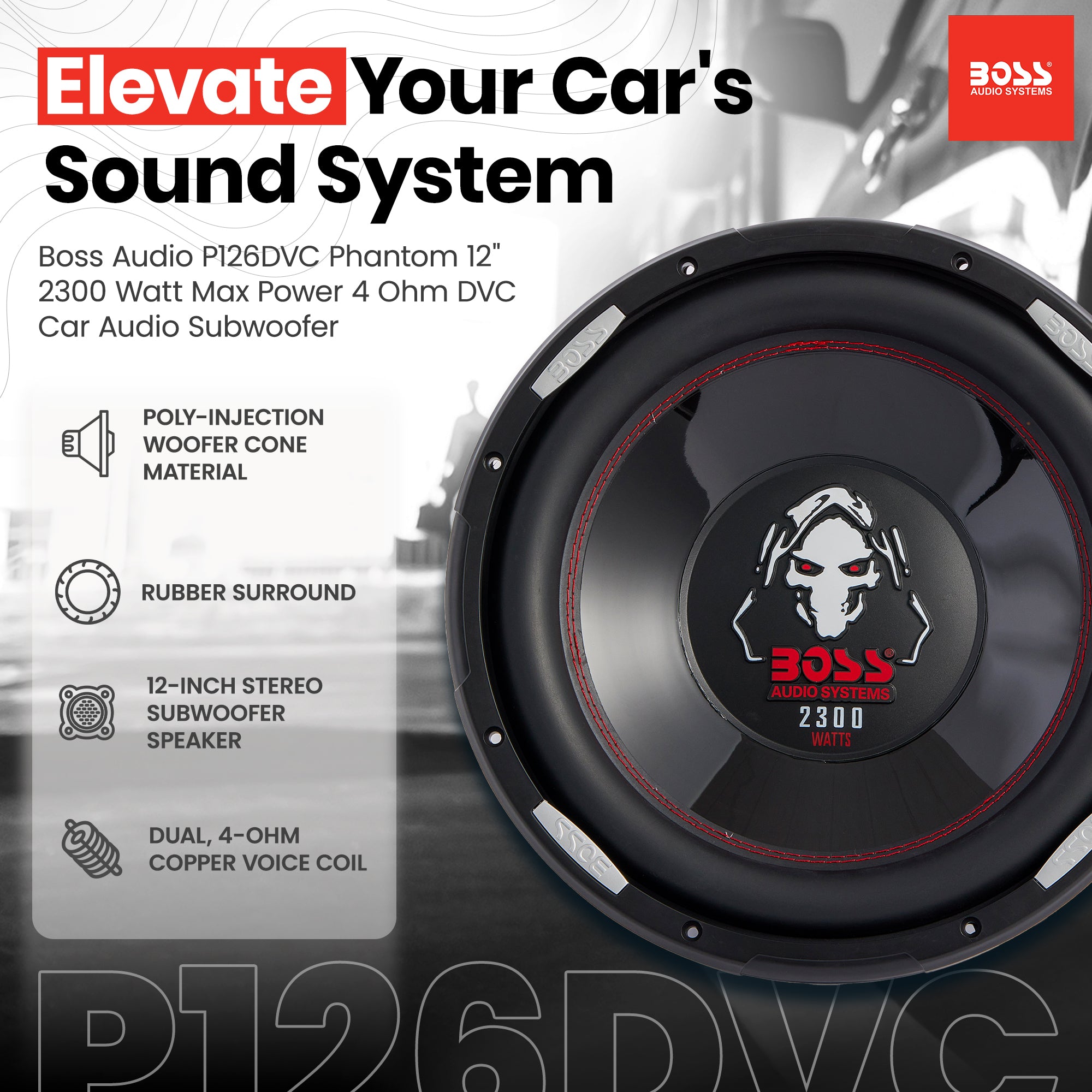 Elevate Your Car's Sound System

BOSS® AUDIO SYSTEMS

Boss Audio P126DVC Phantom 12" 2300 Watt Max Power 4 Ohm DVC Car Audio Subwoofer

POLY-INJECTION WOOFER CONE MATERIAL

RUBBER SURROUND

12-INCH STEREO SUBWOOFER SPEAKER

DUAL, 4-OHM COPPER VOICE COIL

BOSS BOSS BOSS BOSS

BOSS® AUDIO SYSTEMS
2300
WATTS

P126DVC