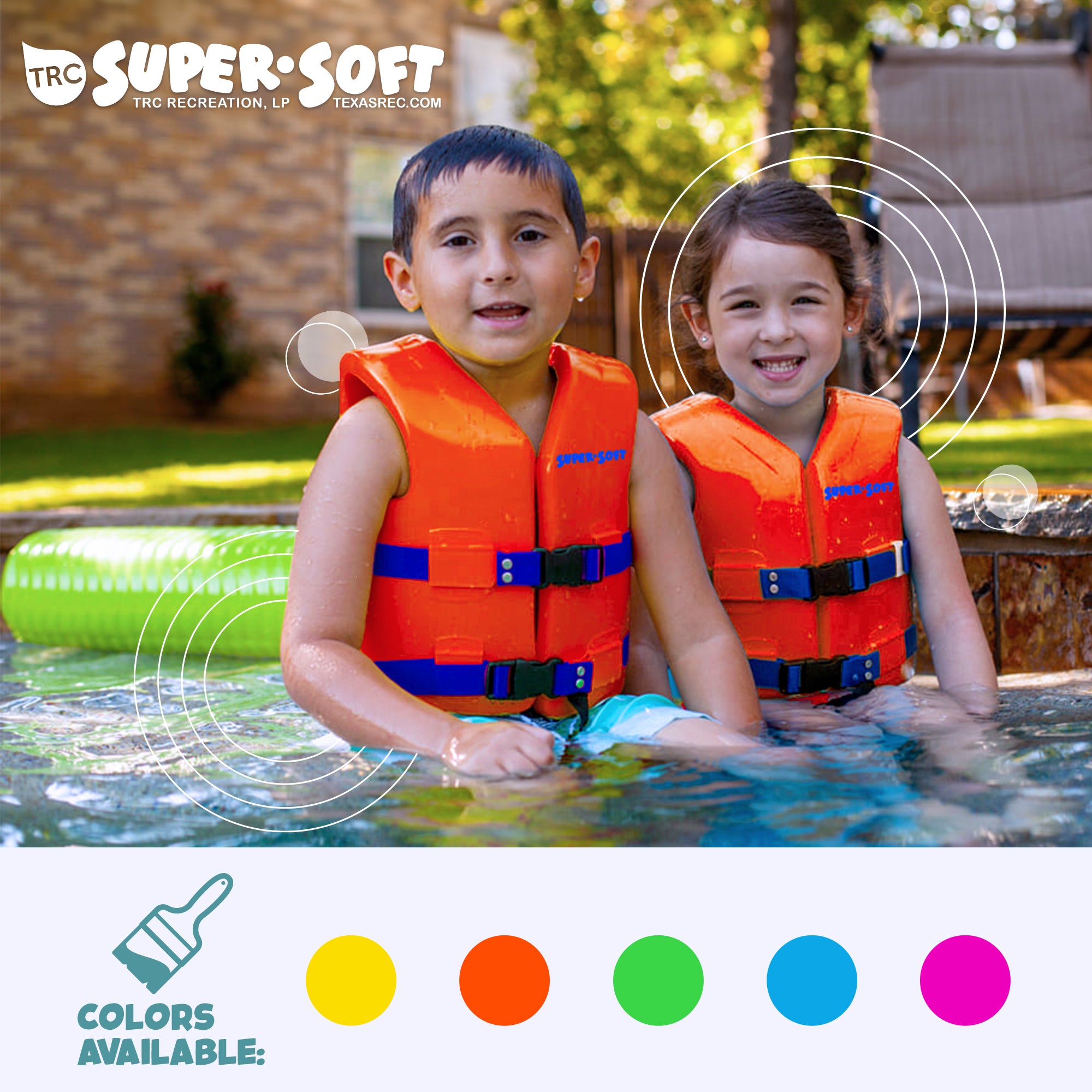 TRC SUPER·SOFT
TRC RECREATION, LP TEXASREC.COM

SUPER·SOFT

SUPER·SOFT

COLORS AVAILABLE: