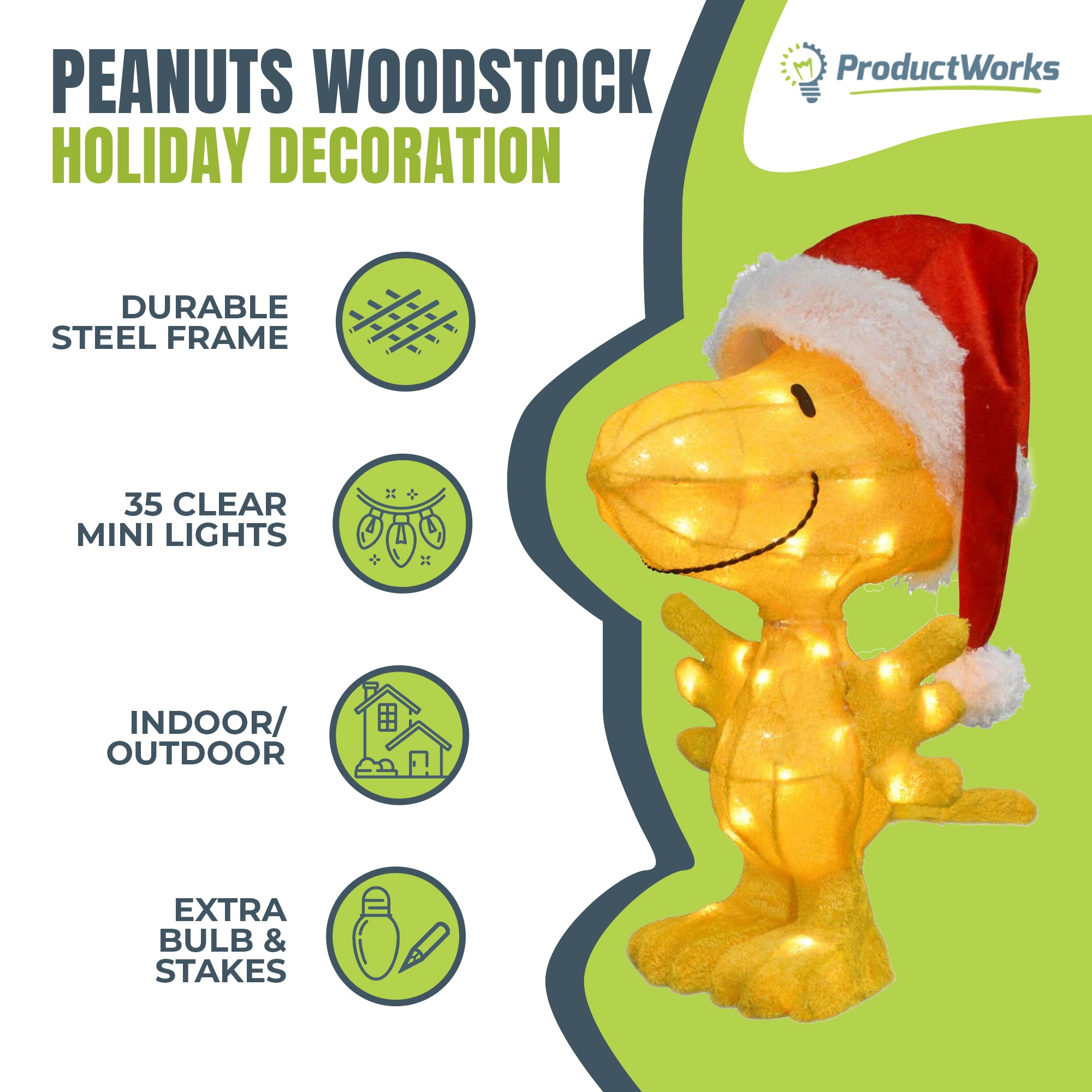 PEANUTS WOODSTOCK
HOLIDAY DECORATION

ProductWorks

DURABLE STEEL FRAME

35 CLEAR MINI LIGHTS

INDOOR/ OUTDOOR

EXTRA BULB & STAKES