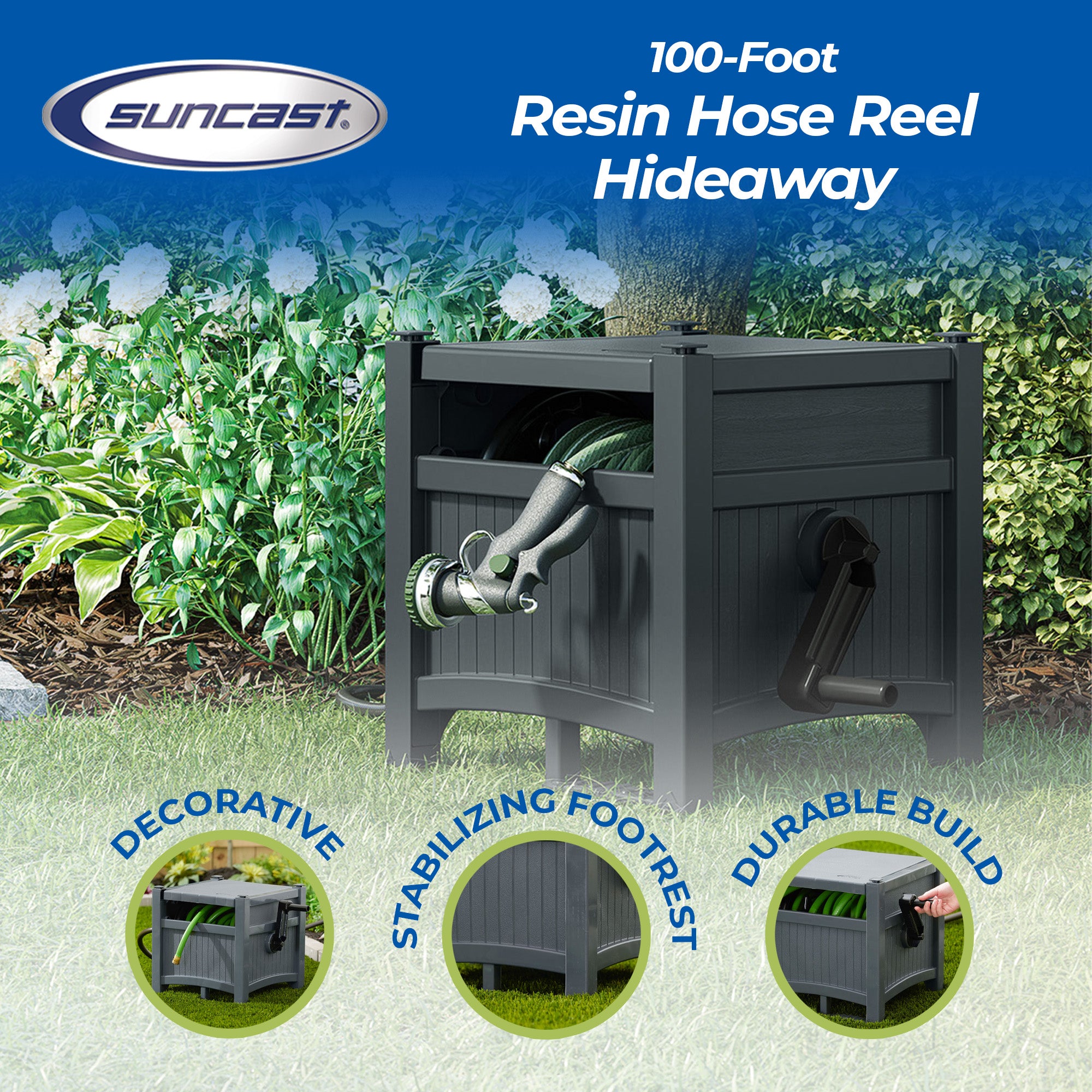 suncast®

100-Foot
Resin Hose Reel
Hideaway

DECORATIVE

STABILIZING FOOTREST

DURABLE BUILD