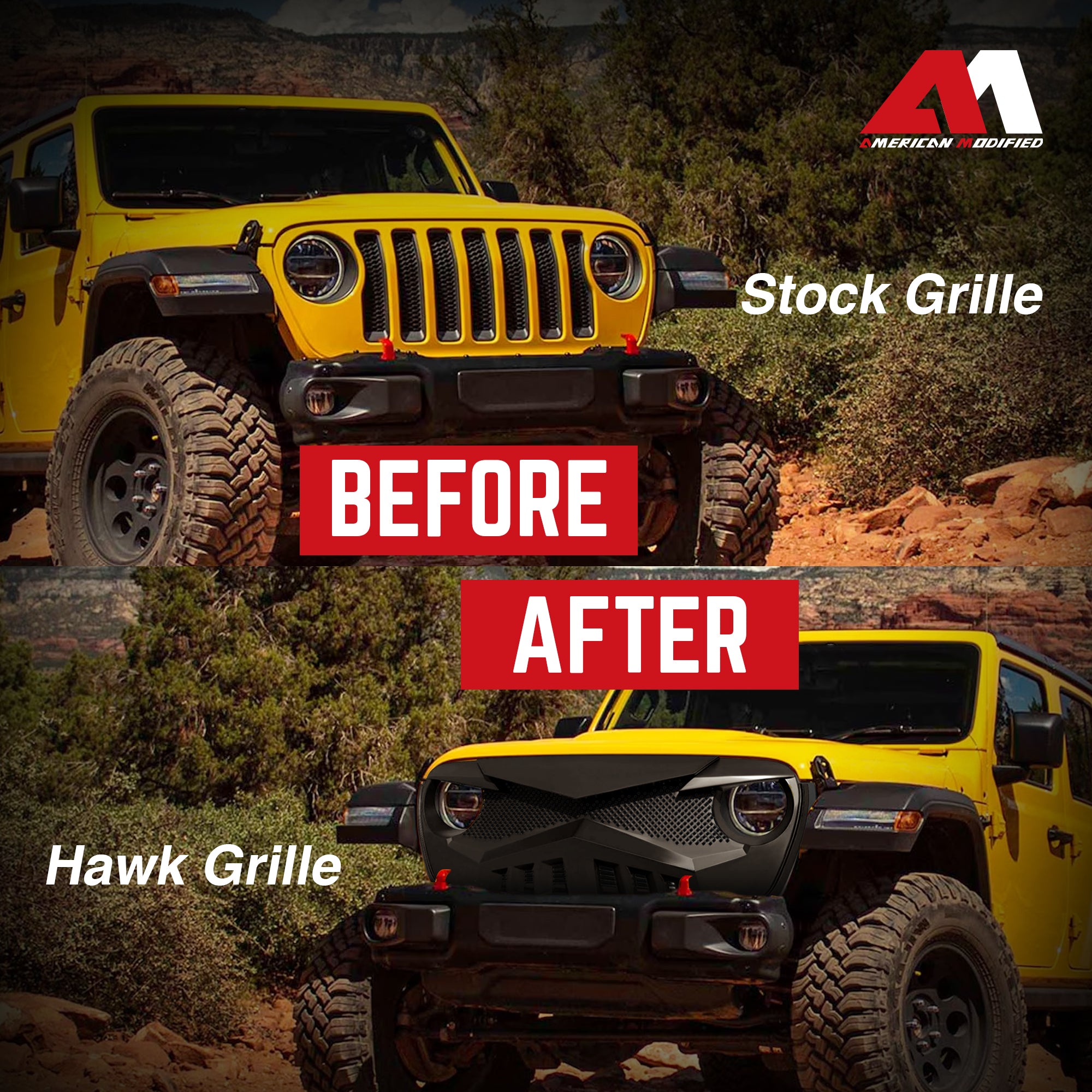 AMERICAN MODIFIED

Stock Grille

BEFORE

AFTER

Hawk Grille