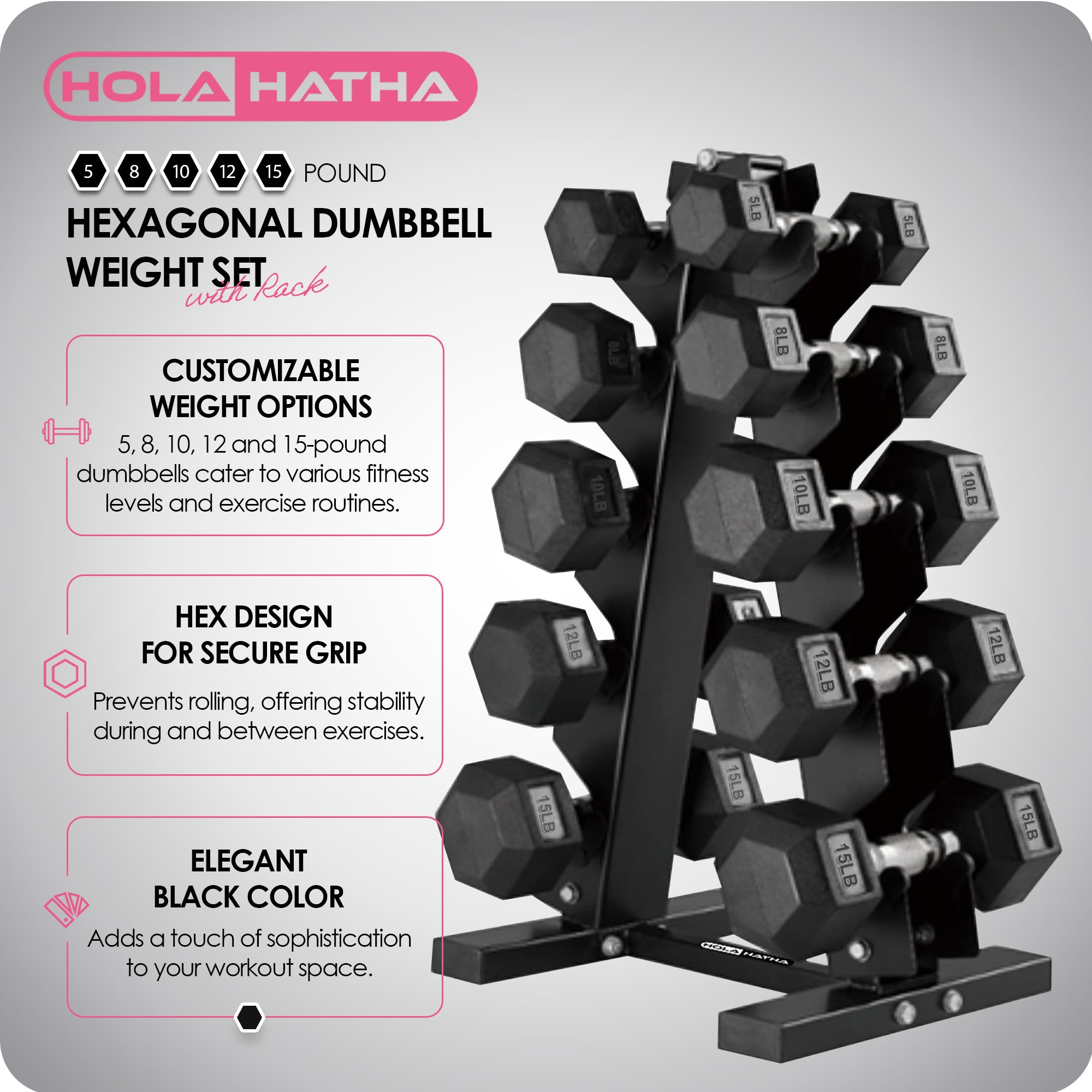 HOLA HATHA

5 8 10 12 15 POUND

HEXAGONAL DUMBBELL WEIGHT SET with Rack

CUSTOMIZABLE WEIGHT OPTIONS

5, 8, 10, 12 and 15-pound dumbbells cater to various fitness levels and exercise routines.

HEX DESIGN FOR SECURE GRIP

Prevents rolling, offering stability during and between exercises.

ELEGANT BLACK COLOR

Adds a touch of sophistication to your workout space.

5LB
5LB
8LB
8LB
8LB
10LB
10LB
10LB
12LB
12LB
12LB
15LB
15LB
15LB
15LB

HOLA HATHA