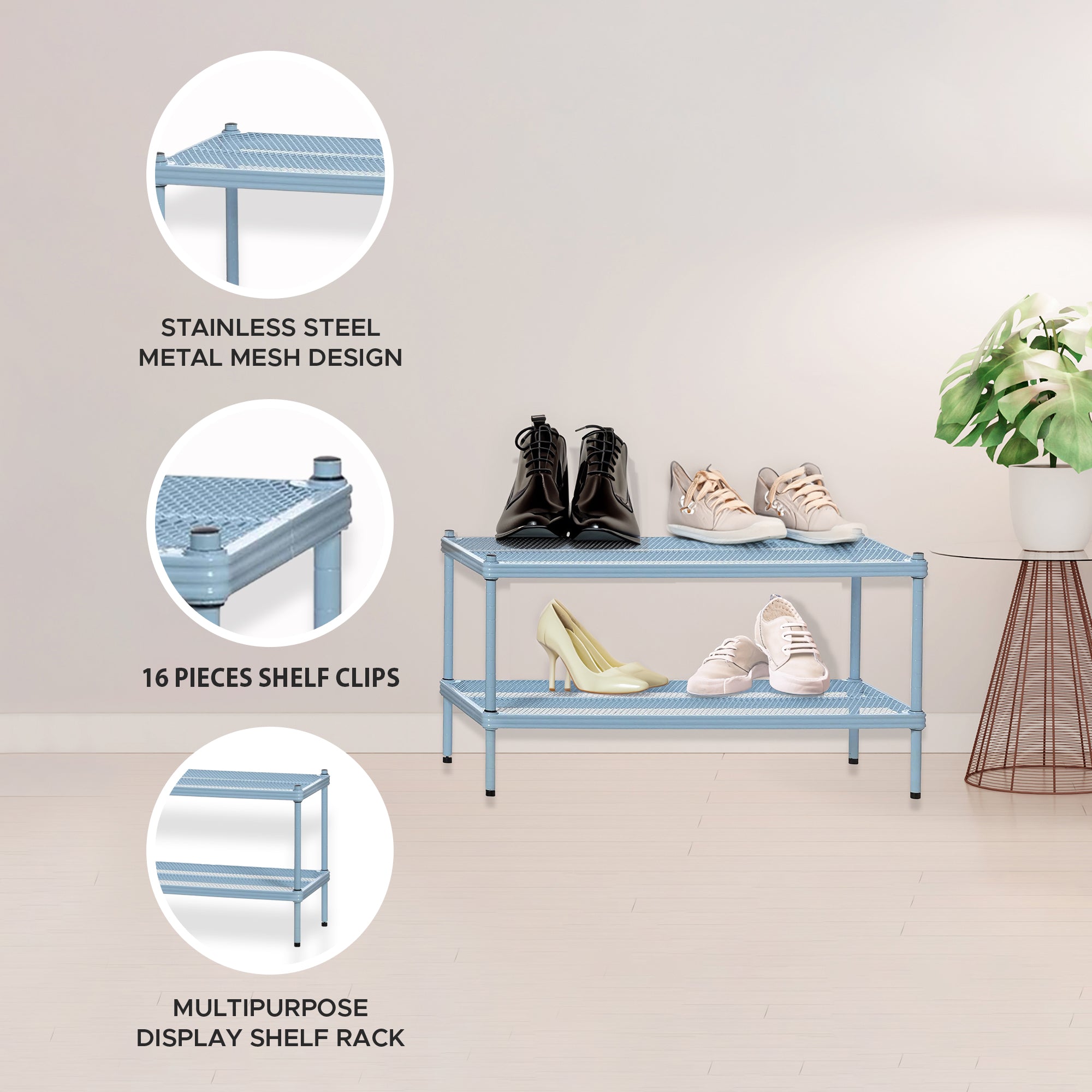 STAINLESS STEEL
METAL MESH DESIGN

16 PIECES SHELF CLIPS

MULTIPURPOSE
DISPLAY SHELF RACK