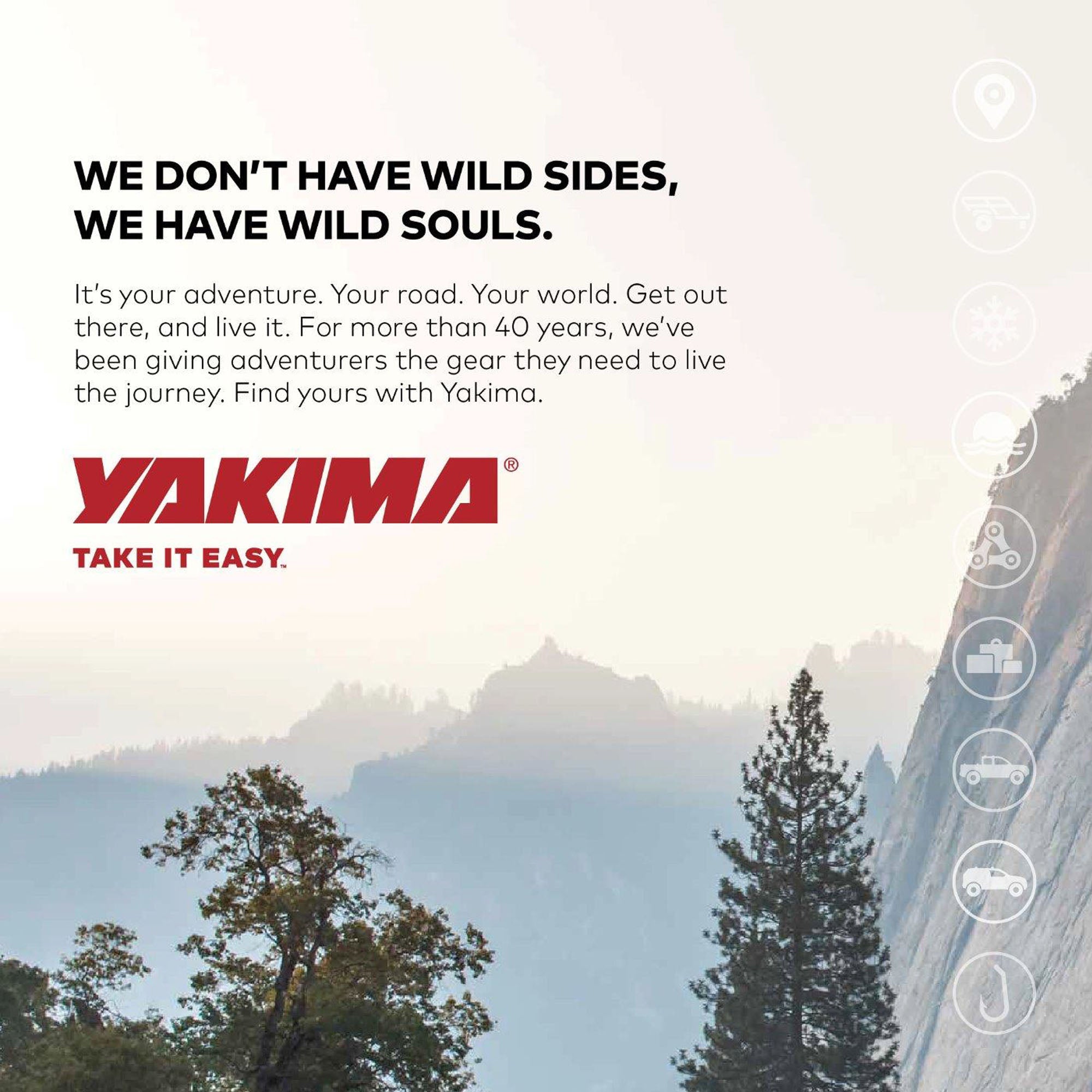 WE DON'T HAVE WILD SIDES, WE HAVE WILD SOULS.

It's your adventure. Your road. Your world. Get out there, and live it. For more than 40 years, we've been giving adventurers the gear they need to live the journey. Find yours with Yakima.

YAKIMA®

TAKE IT EASY™