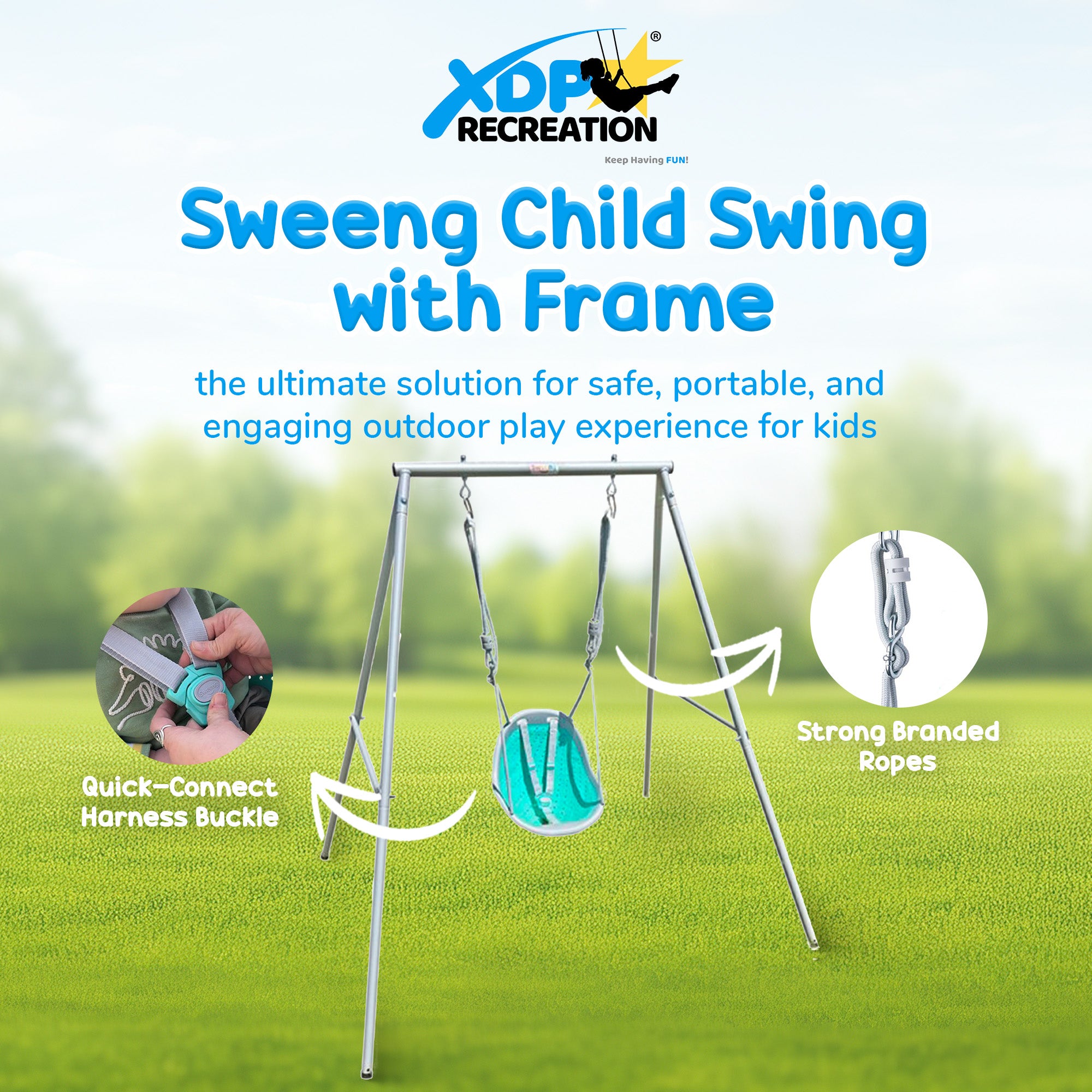 XDP® RECREATION

Keep Having FUN!

Sweeng Child Swing with Frame

the ultimate solution for safe, portable, and engaging outdoor play experience for kids

Quick-Connect Harness Buckle

Strong Branded Ropes