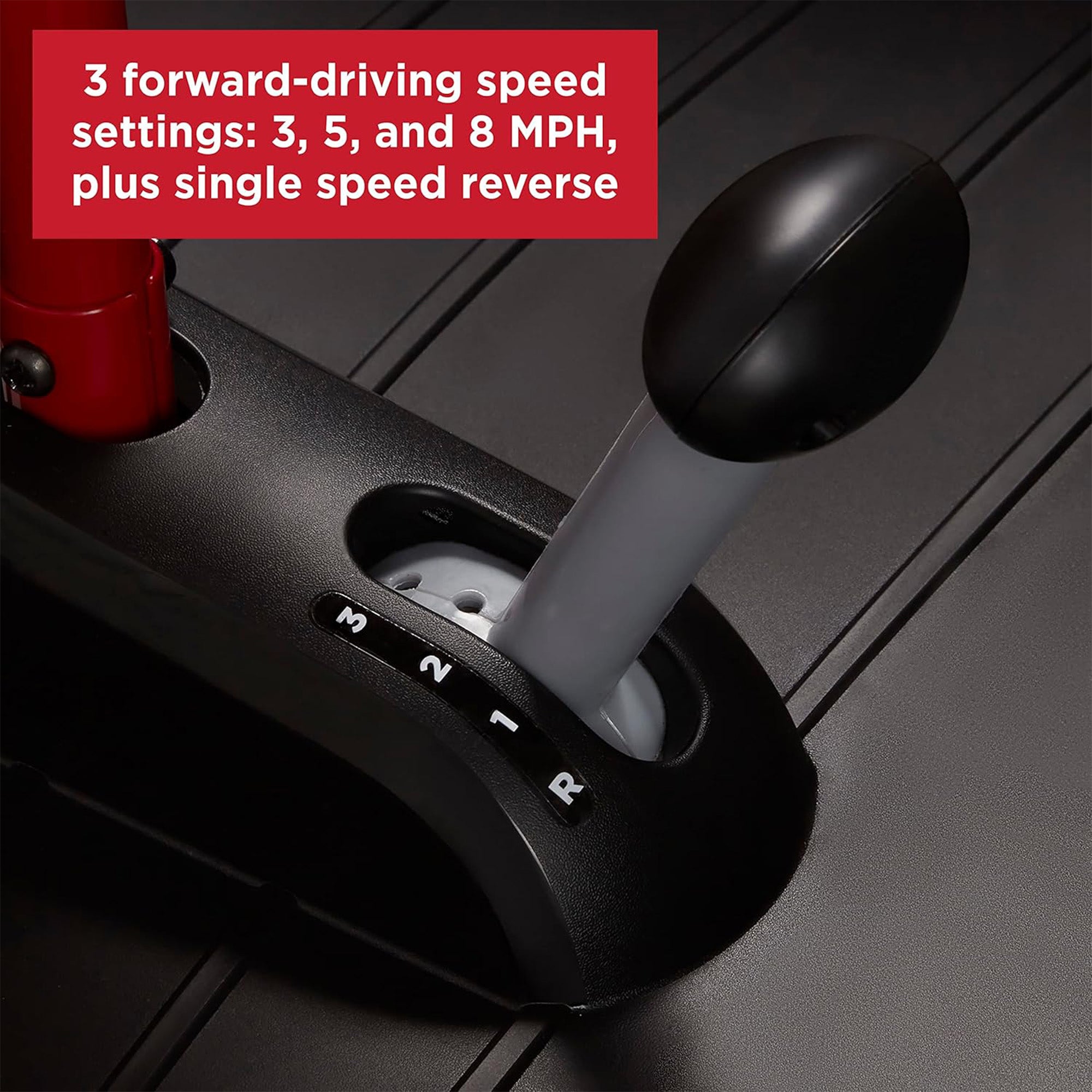 3 forward-driving speed settings: 3, 5, and 8 MPH, plus single speed reverse

3
2
1
R