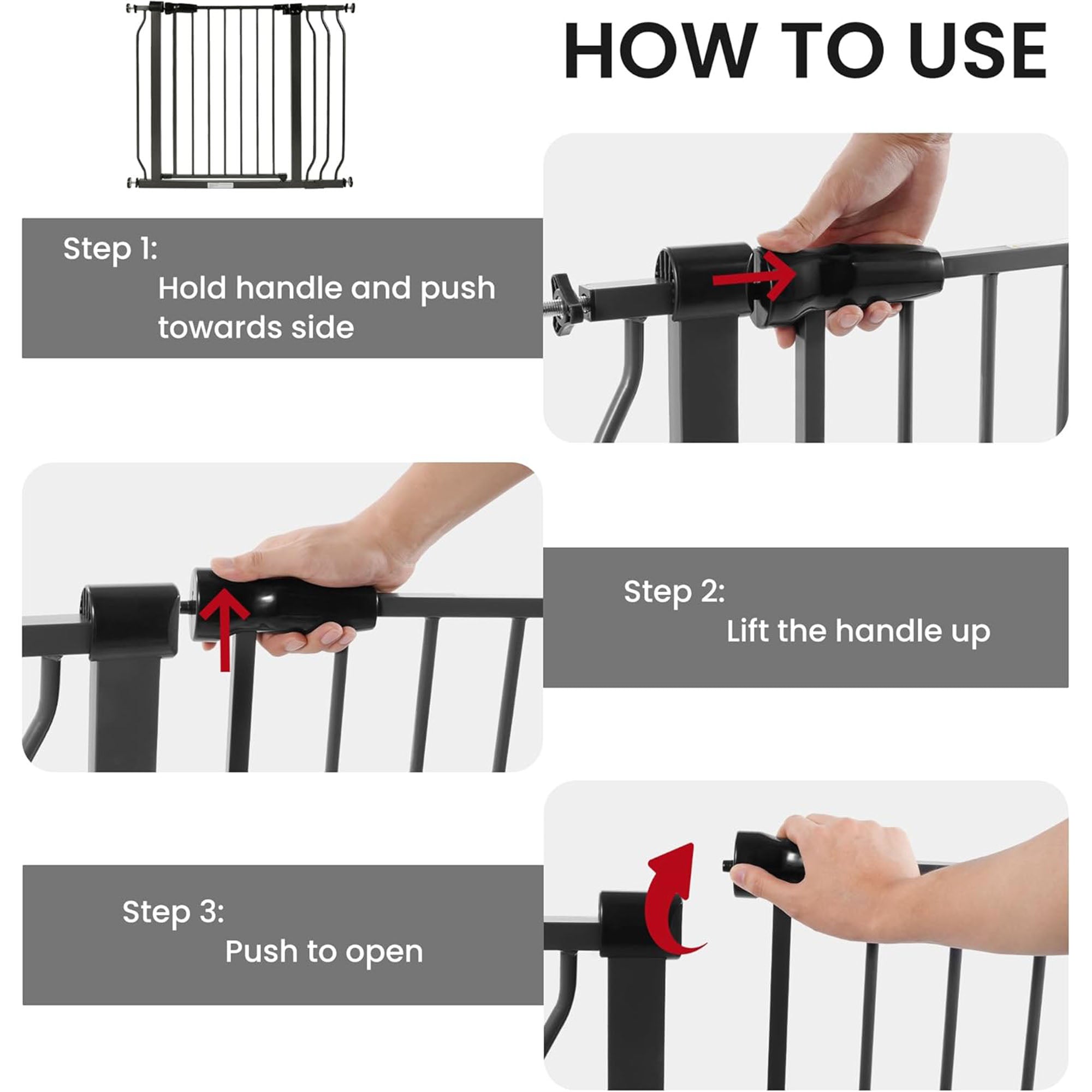 HOW TO USE

Step 1:
Hold handle and push towards side

Step 2:
Lift the handle up

Step 3:
Push to open