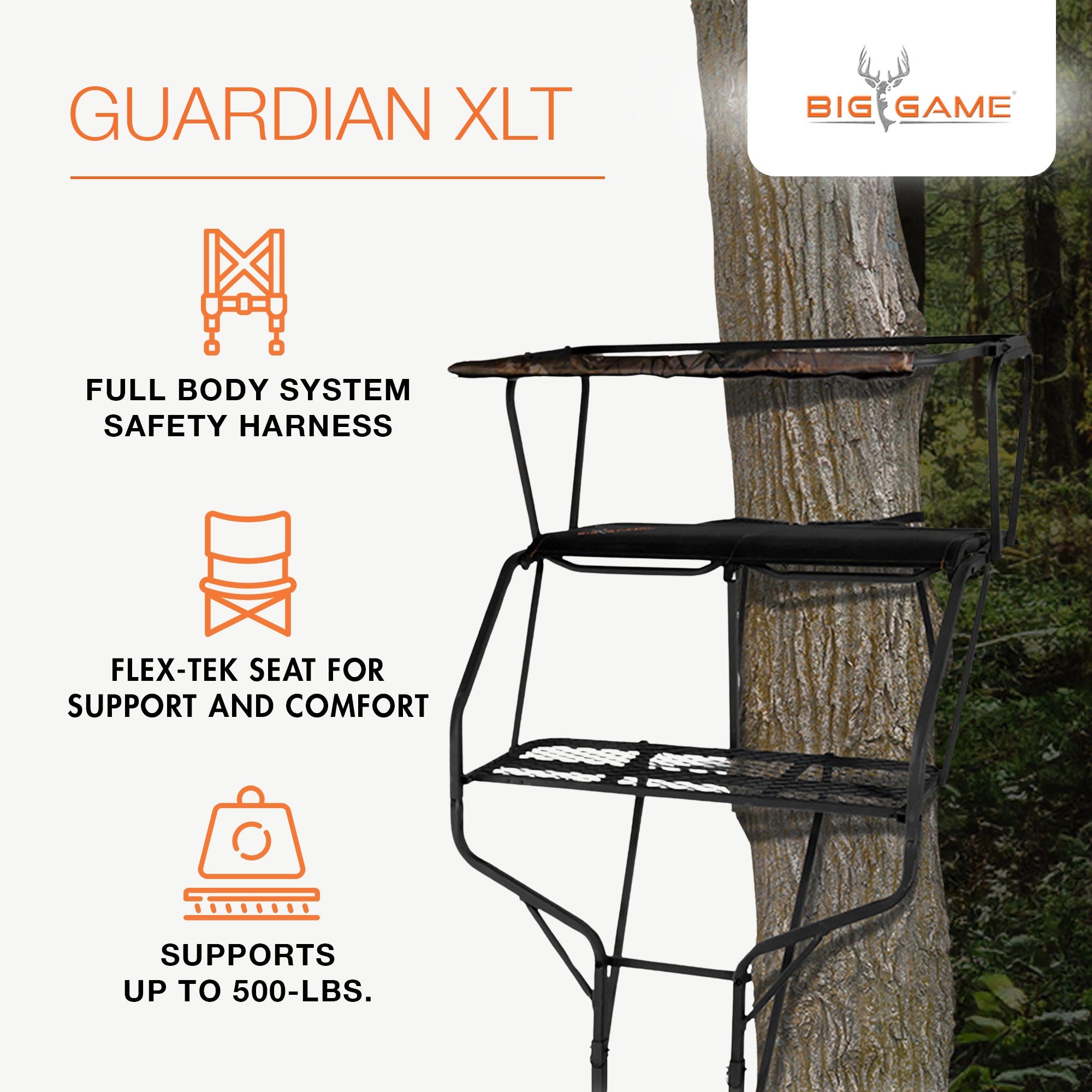 GUARDIAN XLT

BIG GAME

FULL BODY SYSTEM SAFETY HARNESS

FLEX-TEK SEAT FOR SUPPORT AND COMFORT

SUPPORTS UP TO 500-LBS.