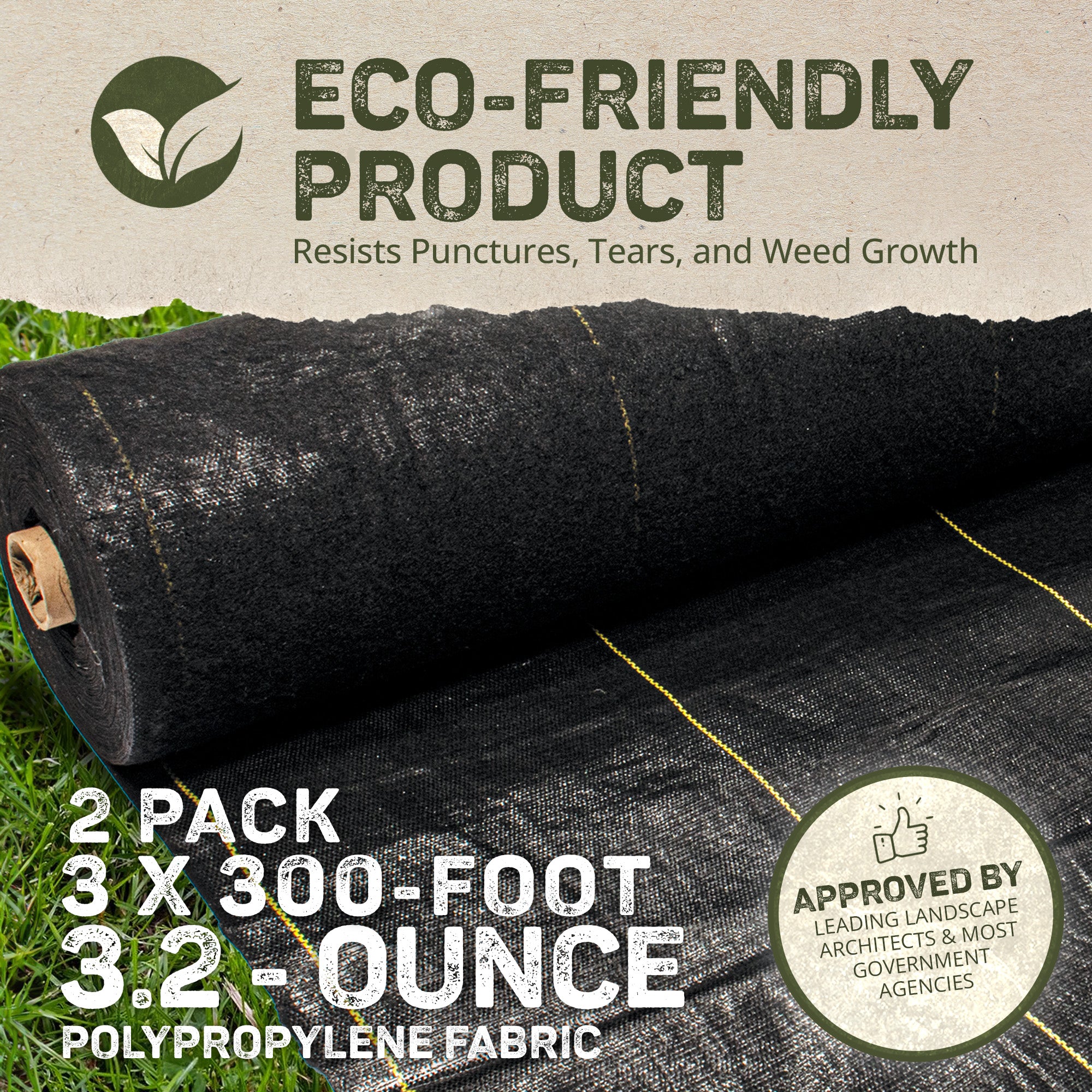 ECO-FRIENDLY PRODUCT
Resists Punctures, Tears, and Weed Growth

2 PACK
3 X 300-FOOT
3.2 - OUNCE
POLYPROPYLENE FABRIC

APPROVED BY
LEADING LANDSCAPE ARCHITECTS & MOST GOVERNMENT AGENCIES