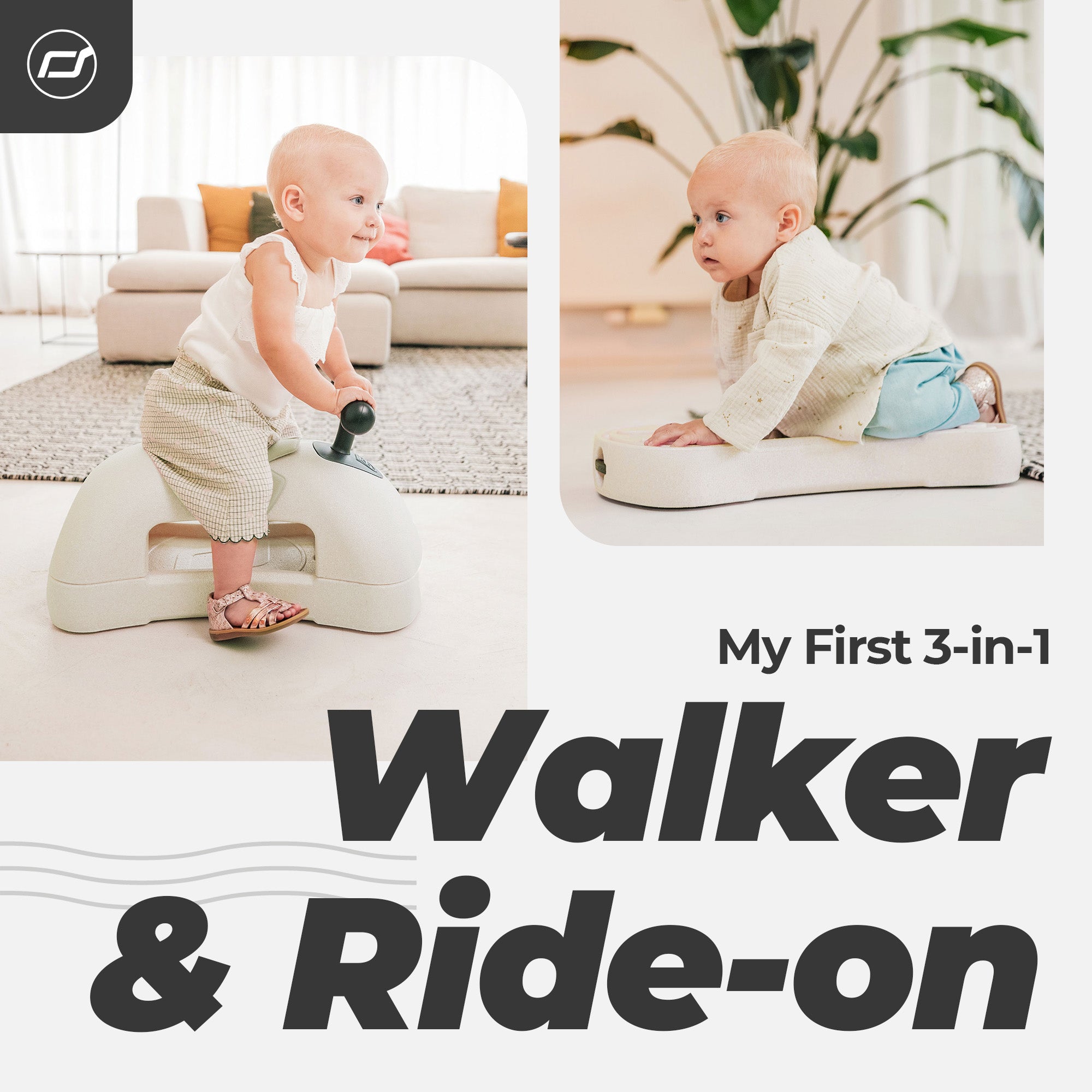 My First 3-in-1

Walker & Ride-on