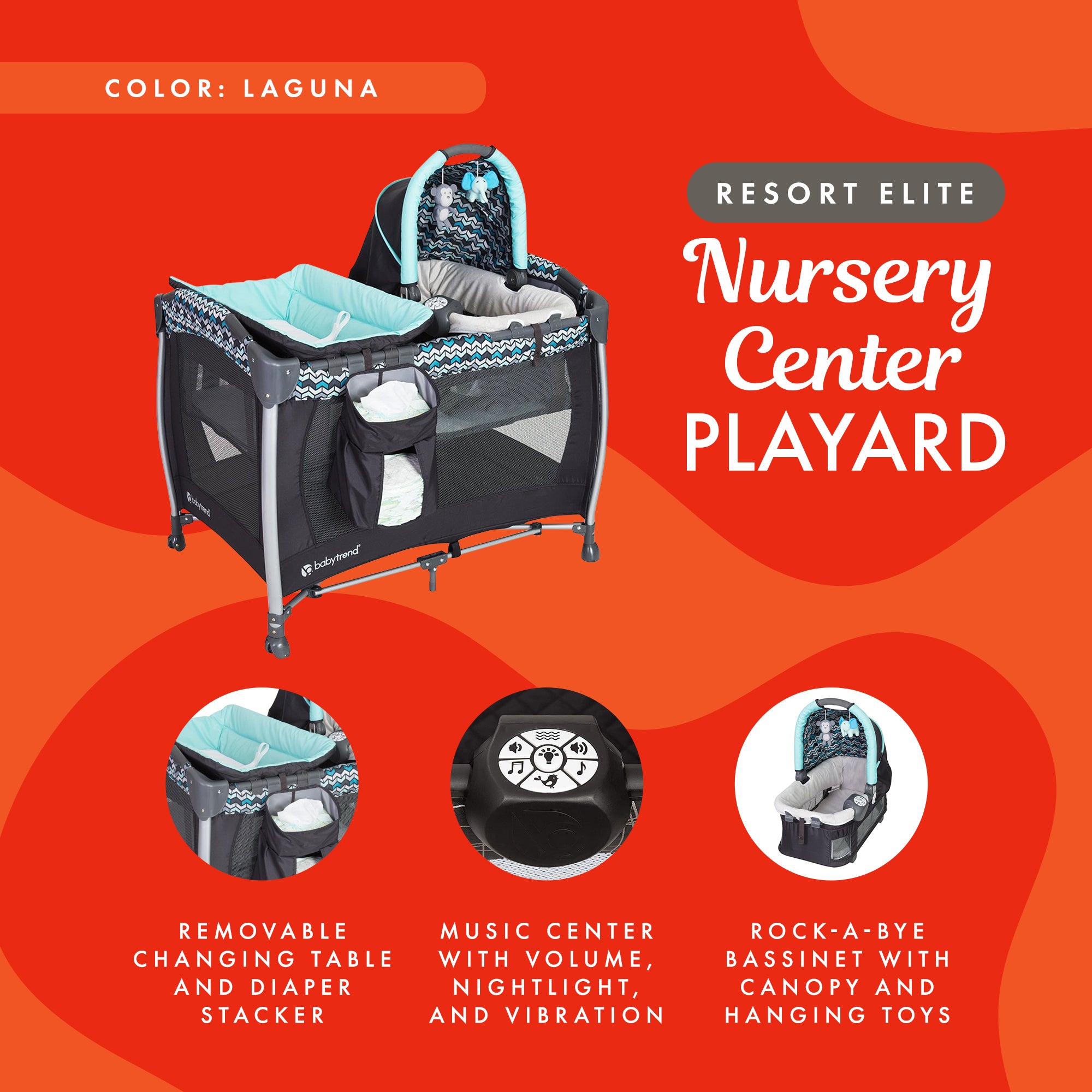 COLOR: LAGUNA

RESORT ELITE

Nursery Center PLAYARD

babytrend

babytrend

REMOVABLE CHANGING TABLE AND DIAPER STACKER

MUSIC CENTER WITH VOLUME, NIGHTLIGHT, AND VIBRATION

ROCK-A-BYE BASSINET WITH CANOPY AND HANGING TOYS