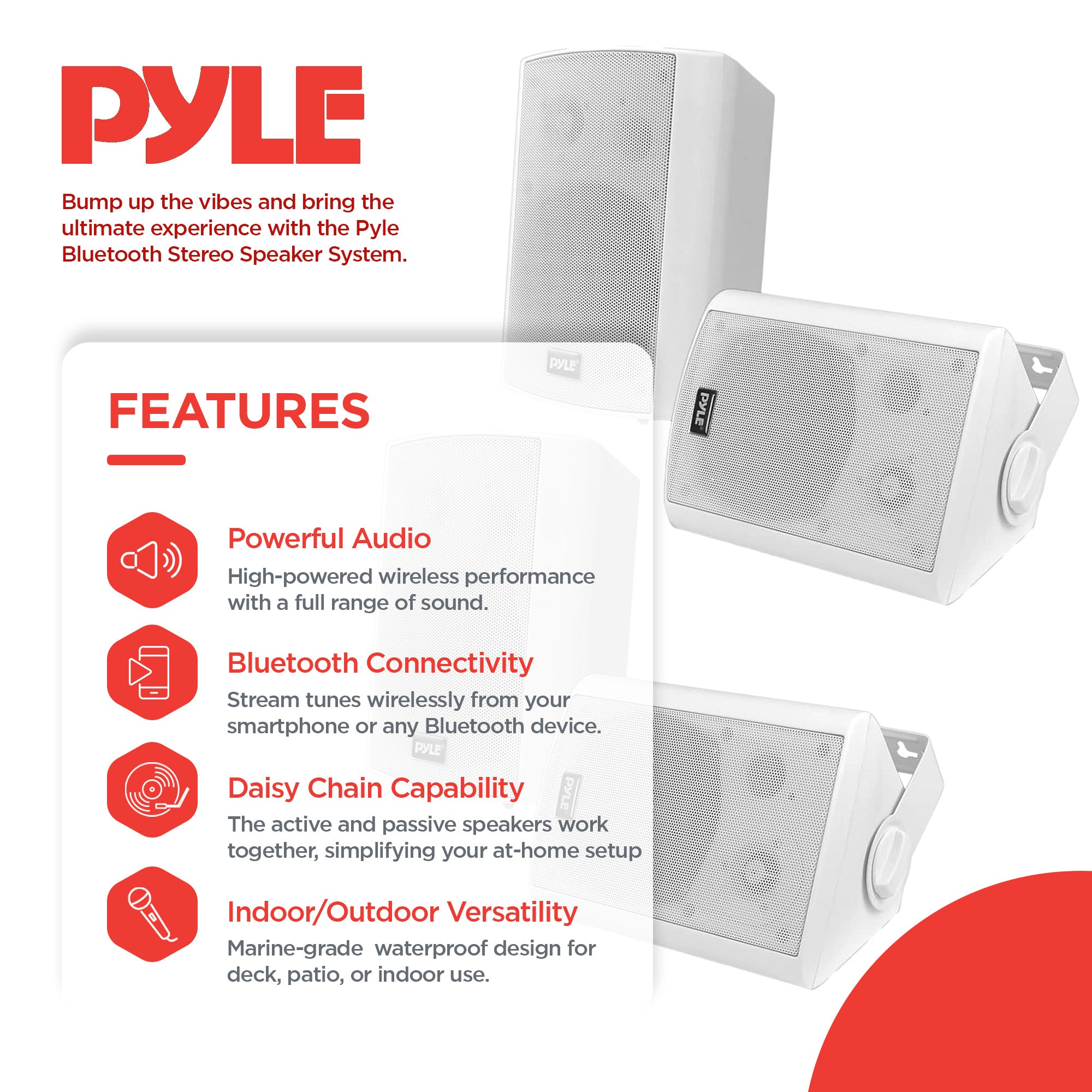 PYLE

Bump up the vibes and bring the ultimate experience with the Pyle Bluetooth Stereo Speaker System.

PYLE

PYLE

FEATURES

Powerful Audio
High-powered wireless performance with a full range of sound.

Bluetooth Connectivity
Stream tunes wirelessly from your smartphone or any Bluetooth device.

PYLE

PYLE

Daisy Chain Capability
The active and passive speakers work together, simplifying your at-home setup

Indoor/Outdoor Versatility
Marine-grade  waterproof design for deck, patio, or indoor use.