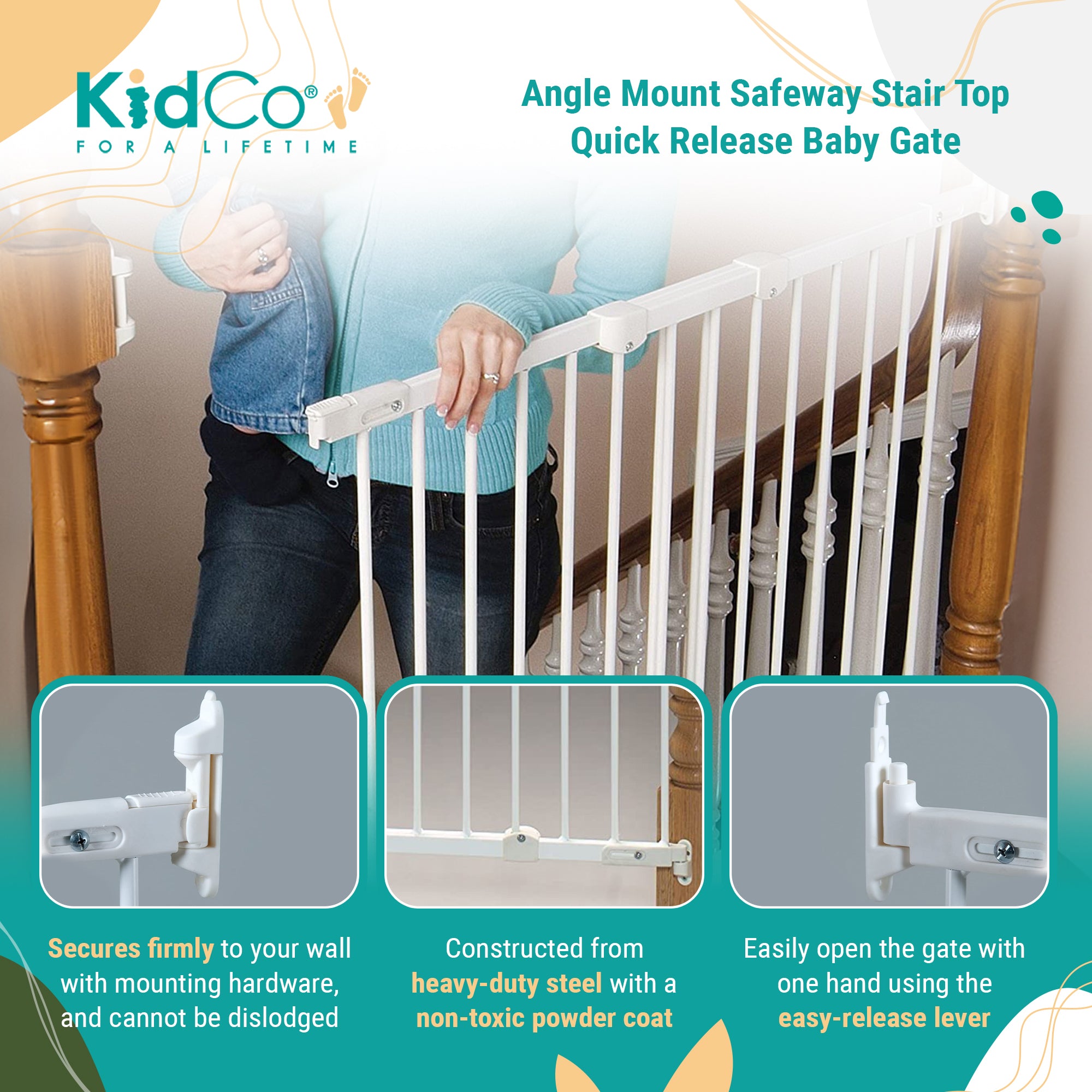 KidCo®
FOR A LIFETIME

Angle Mount Safeway Stair Top Quick Release Baby Gate

Secures firmly to your wall with mounting hardware, and cannot be dislodged

Constructed from heavy-duty steel with a non-toxic powder coat

Easily open the gate with one hand using the easy-release lever