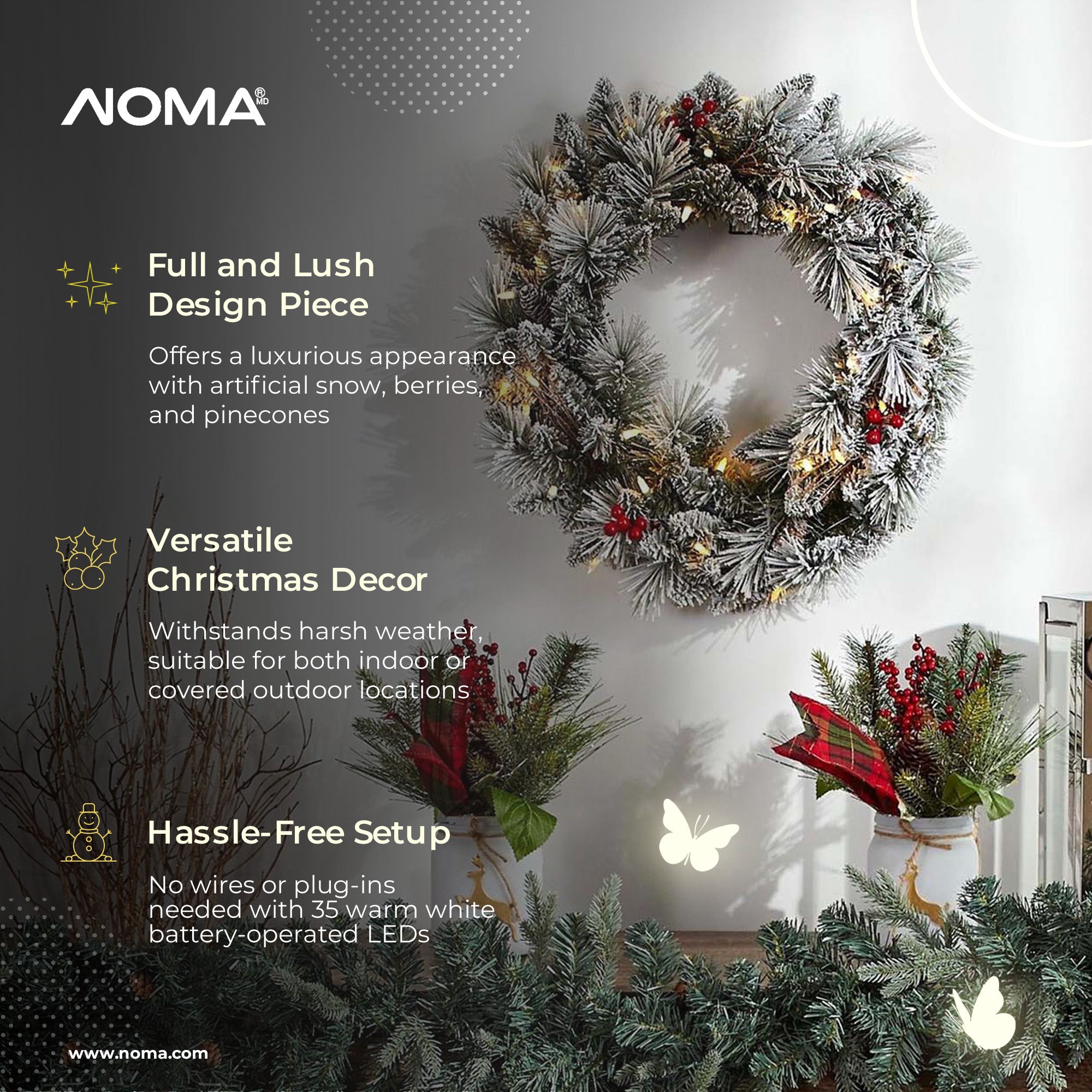 NOMA® MD

Full and Lush Design Piece

Offers a luxurious appearance with artificial snow, berries, and pinecones

Versatile Christmas Decor

Withstands harsh weather, suitable for both indoor or covered outdoor locations

Hassle-Free Setup

No wires or plug-ins needed with 35 warm white battery-operated LEDs

www.noma.com