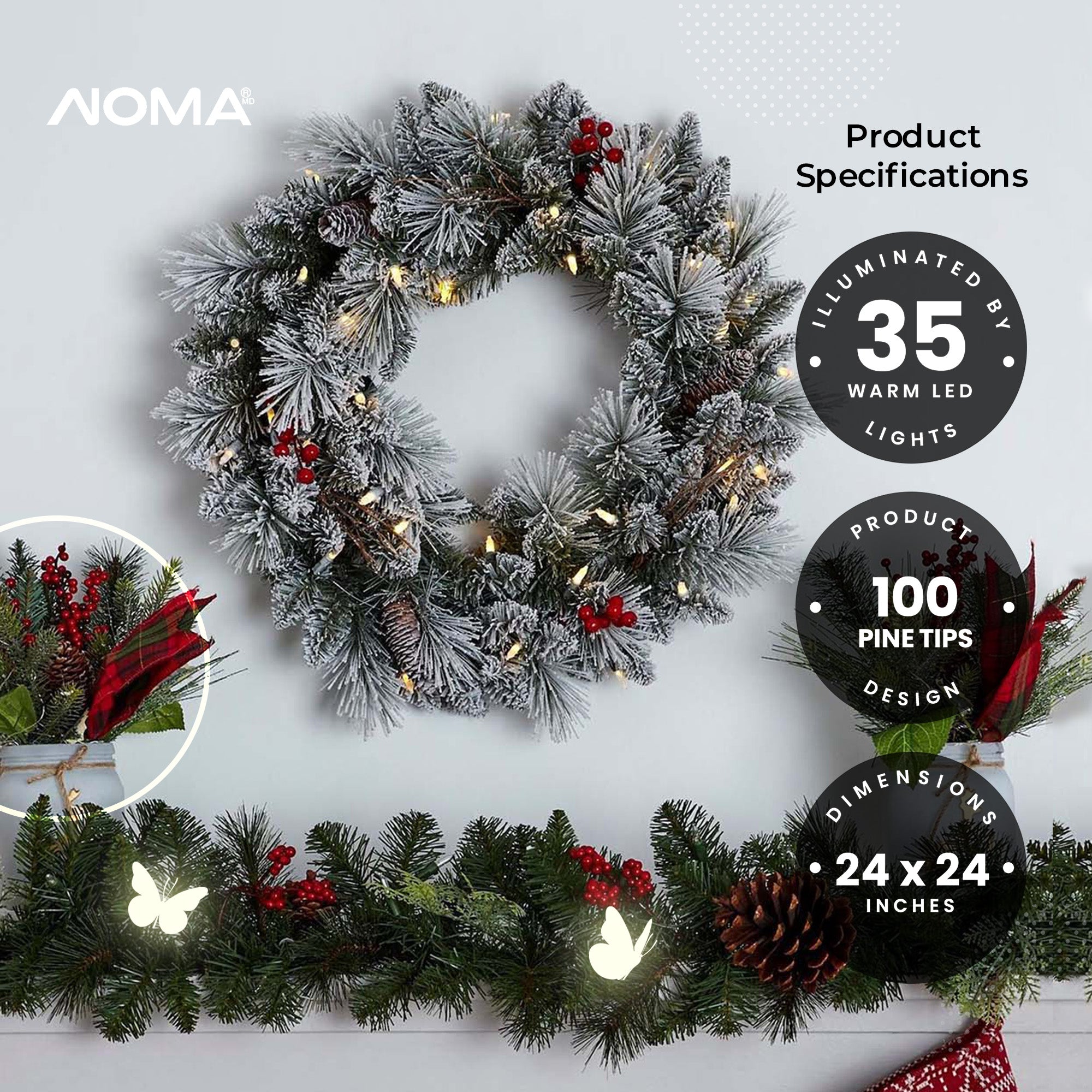 NOMA® MD

Product Specifications

ILLUMINATED BY
35
WARM LED
LIGHTS

PRODUCT
100
PINE TIPS
DESIGN

DIMENSIONS
24 x 24
INCHES