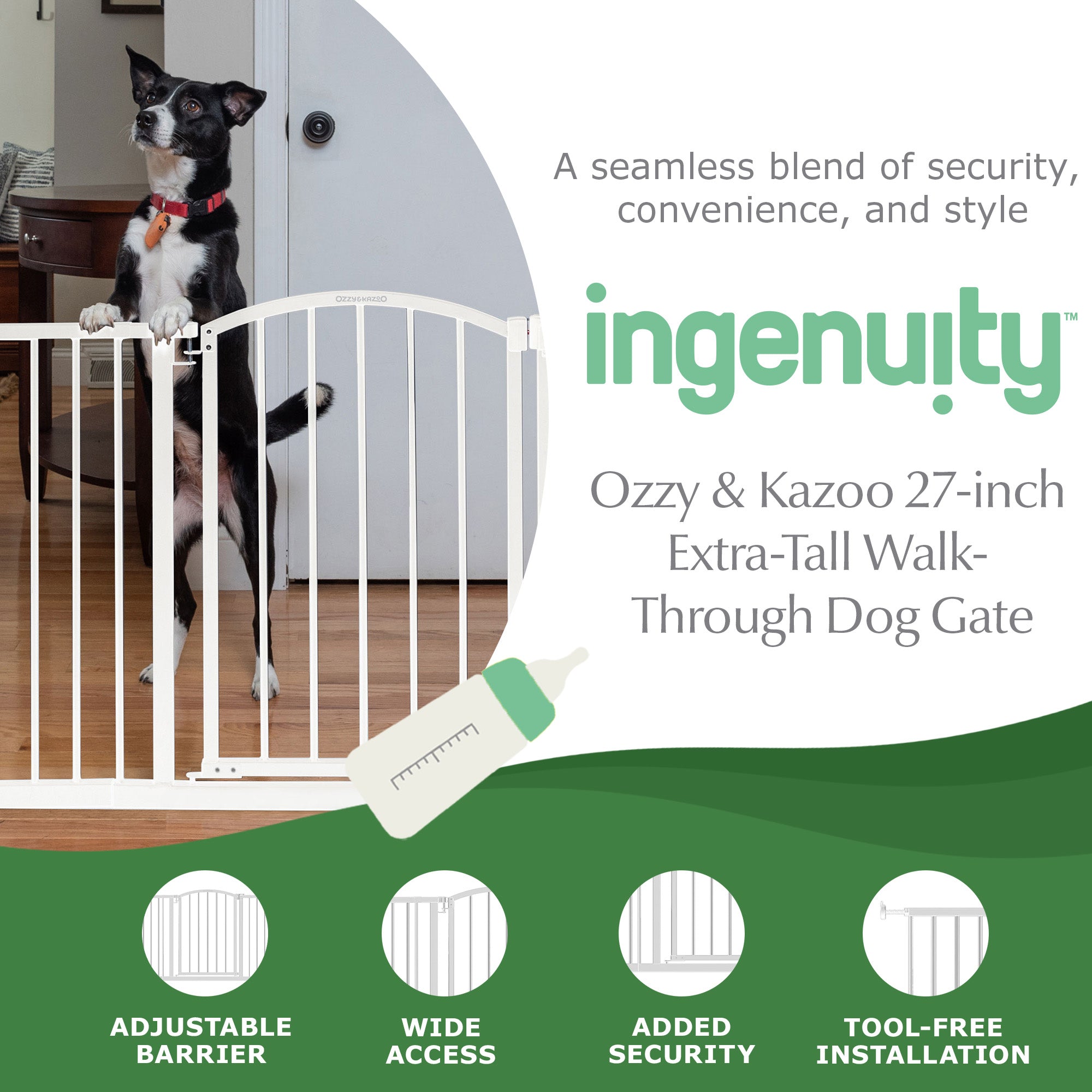 OZZY&KAZOO

A seamless blend of security, convenience, and style

ingenuity™

Ozzy & Kazoo 27-inch Extra-Tall Walk-Through Dog Gate

ADJUSTABLE BARRIER

WIDE ACCESS

ADDED SECURITY

TOOL-FREE INSTALLATION