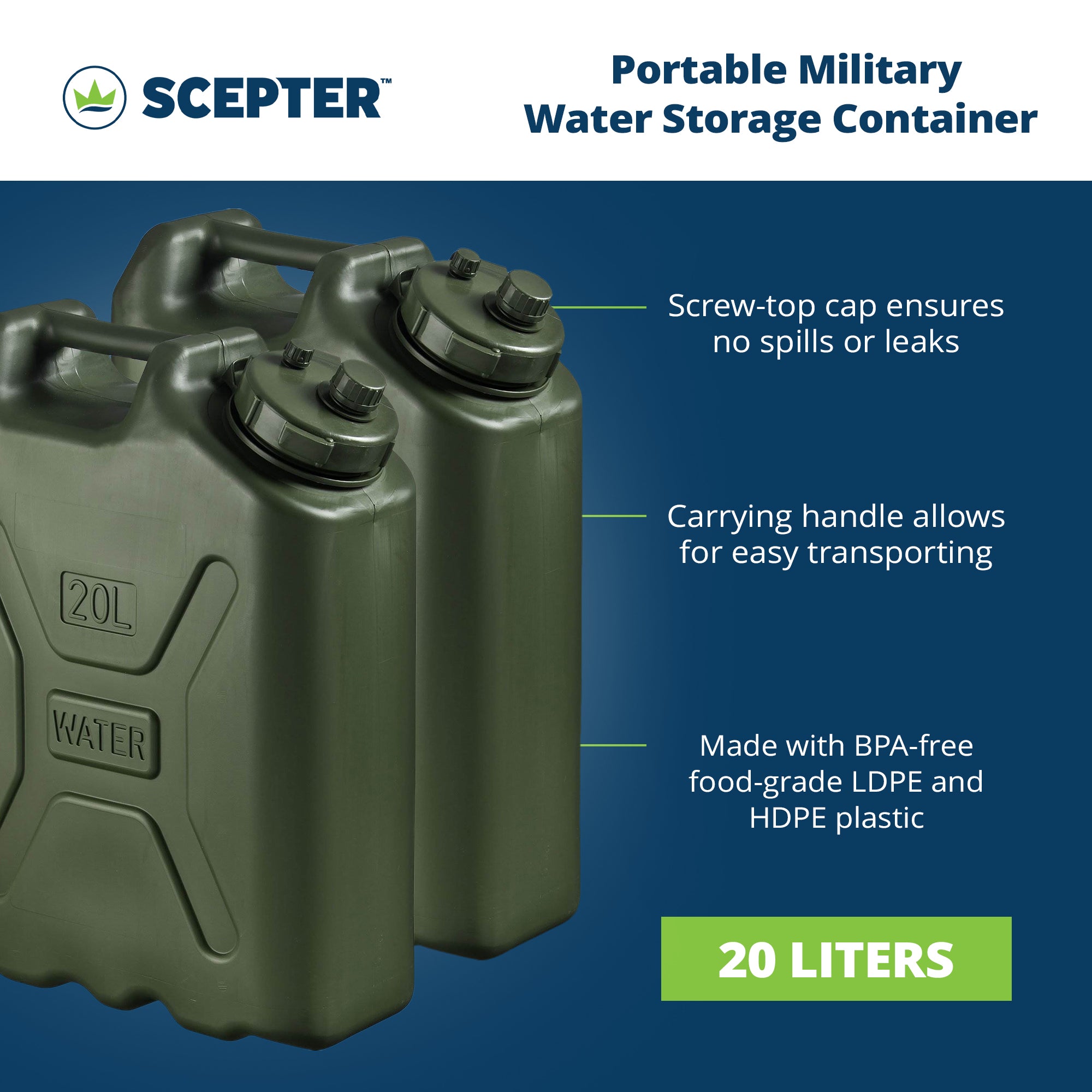 SCEPTER™

Portable Military Water Storage Container

20L

WATER

Screw-top cap ensures no spills or leaks

Carrying handle allows for easy transporting

Made with BPA-free food-grade LDPE and HDPE plastic

20 LITERS