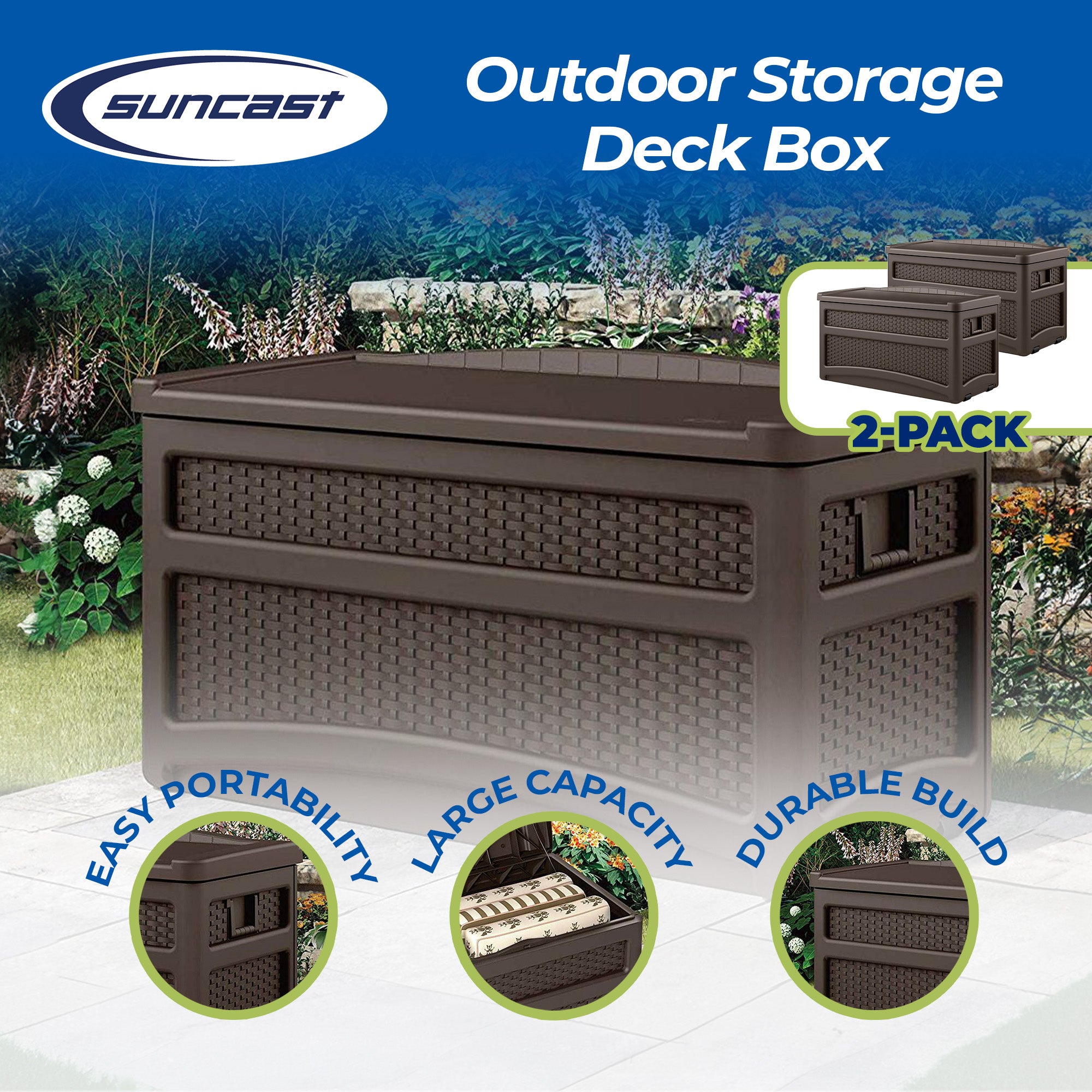 suncast

Outdoor Storage Deck Box

2-PACK

EASY PORTABILITY

LARGE CAPACITY

DURABLE BUILD