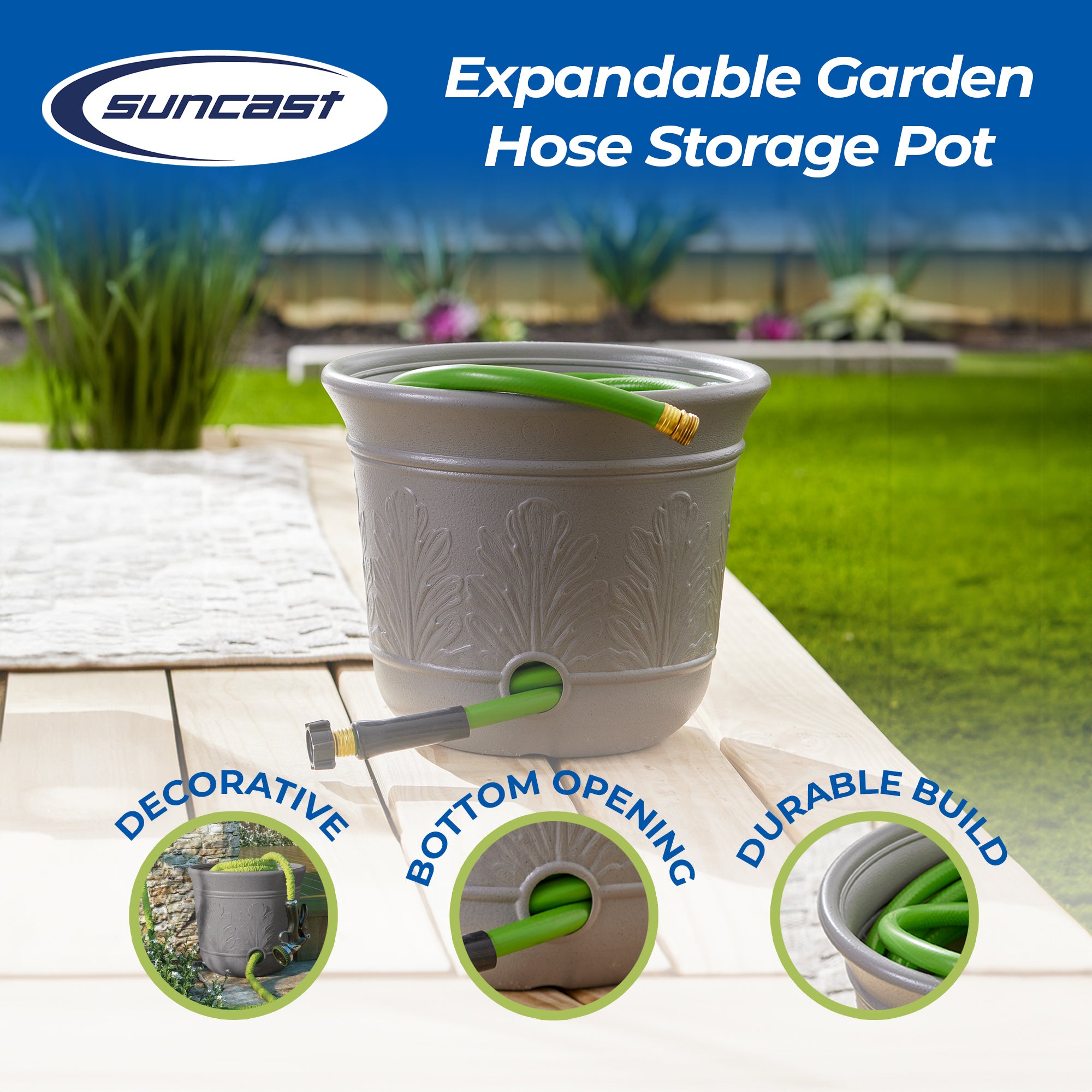 suncast

Expandable Garden Hose Storage Pot

DECORATIVE

BOTTOM OPENING

DURABLE BUILD