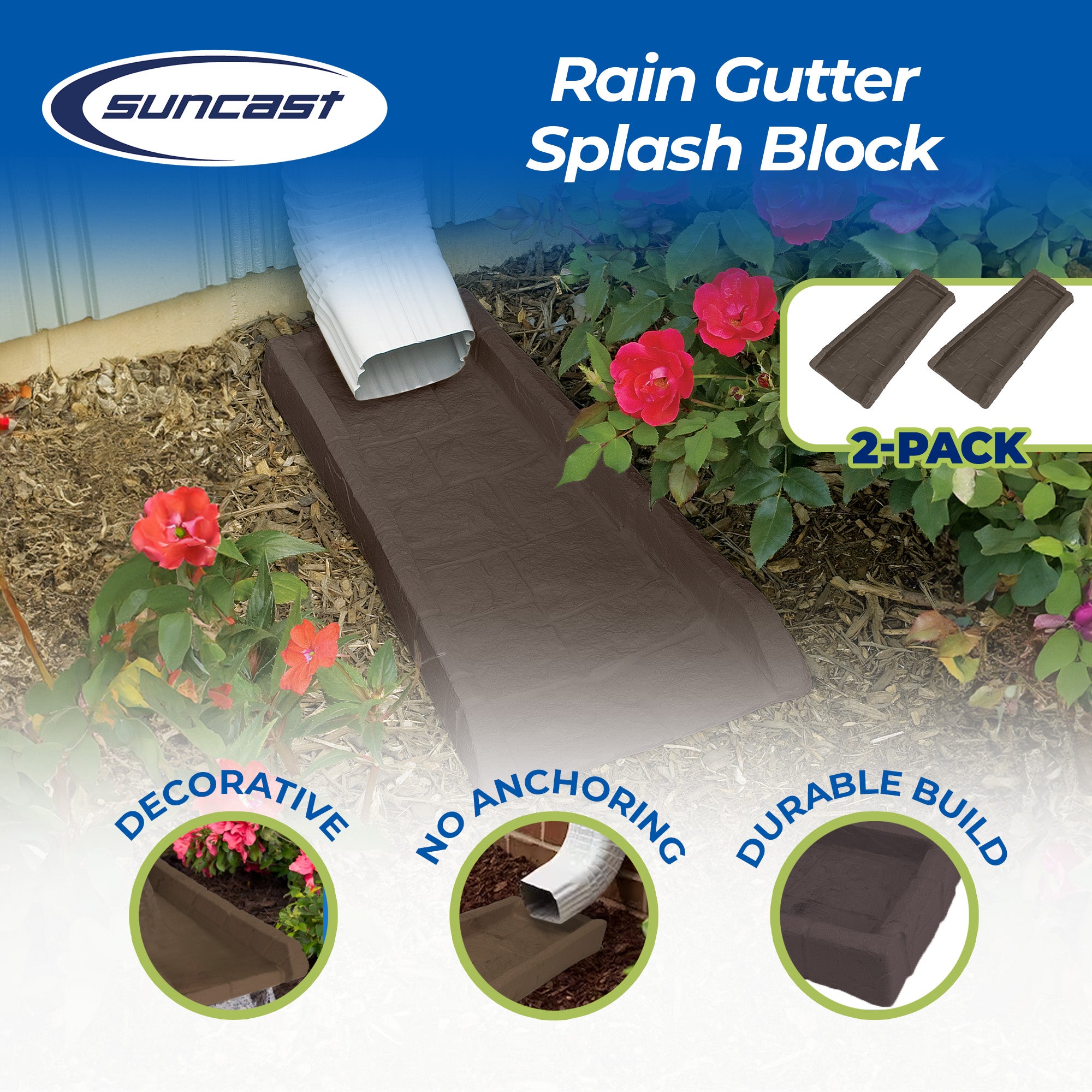 suncast

Rain Gutter Splash Block

2-PACK

DECORATIVE

NO ANCHORING

DURABLE BUILD