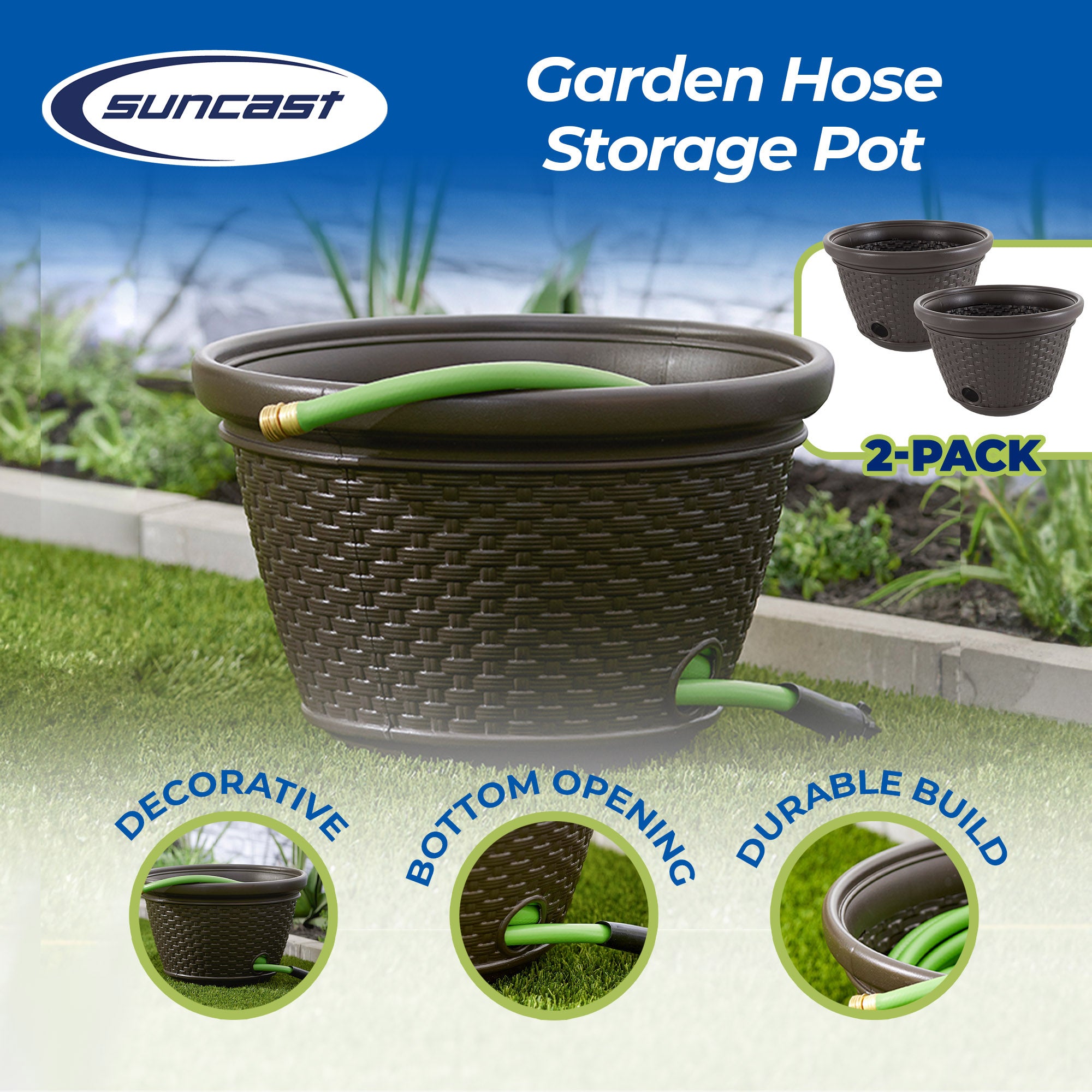 suncast

Garden Hose Storage Pot

2-PACK

DECORATIVE

BOTTOM OPENING

DURABLE BUILD