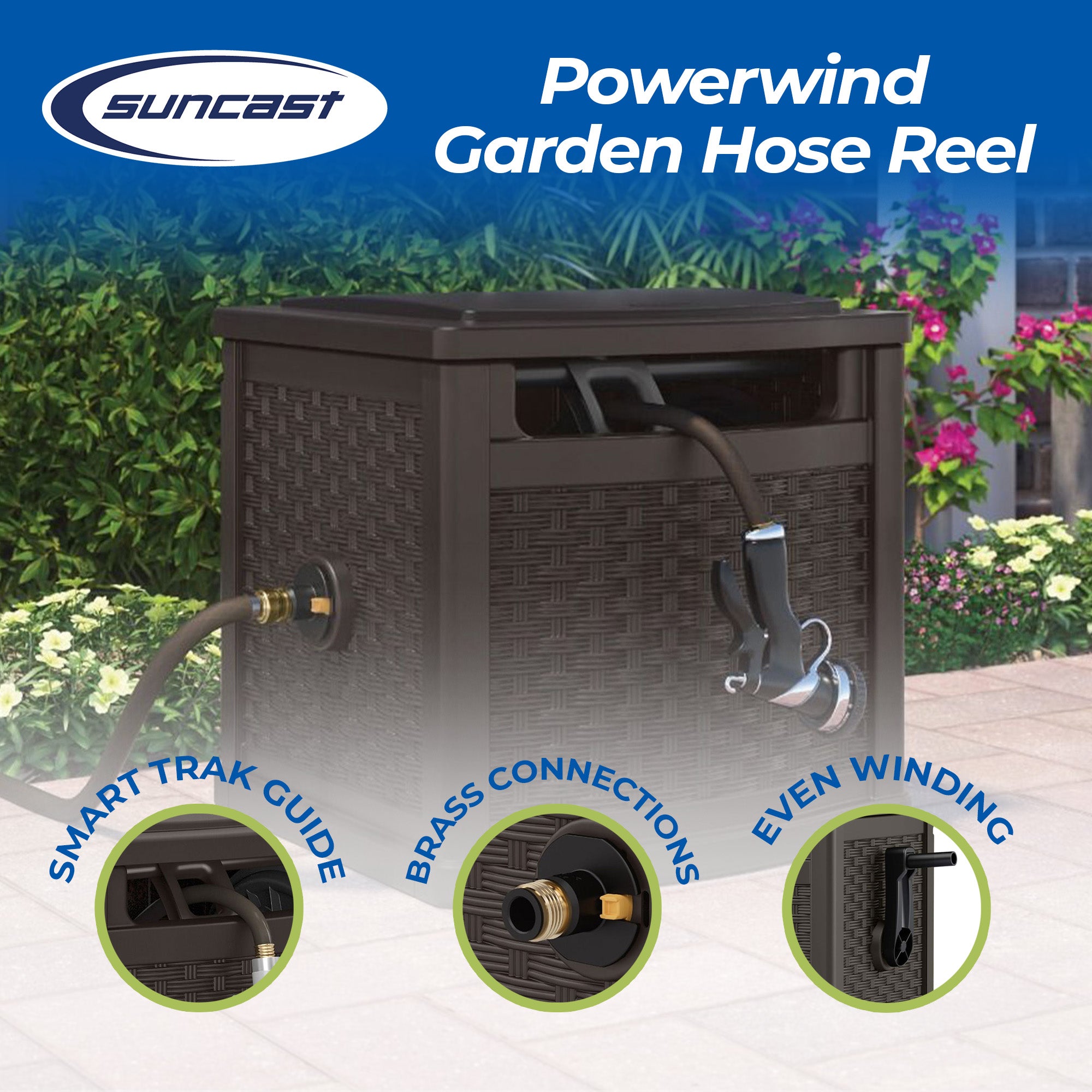 suncast

Powerwind Garden Hose Reel

SMART TRAK GUIDE

BRASS CONNECTIONS

EVEN WINDING