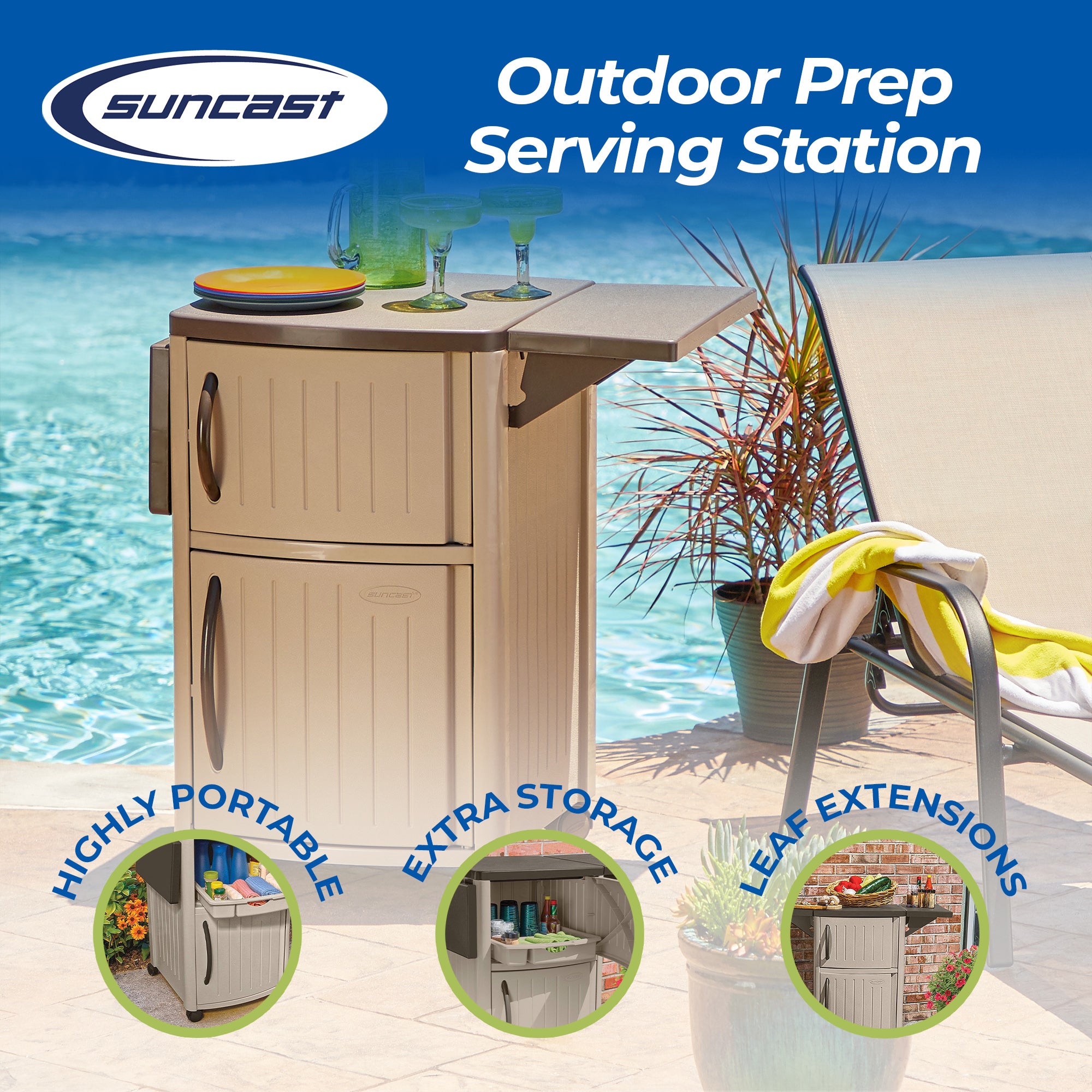 suncast

Outdoor Prep Serving Station

suncast

HIGHLY PORTABLE

EXTRA STORAGE

LEAF EXTENSIONS