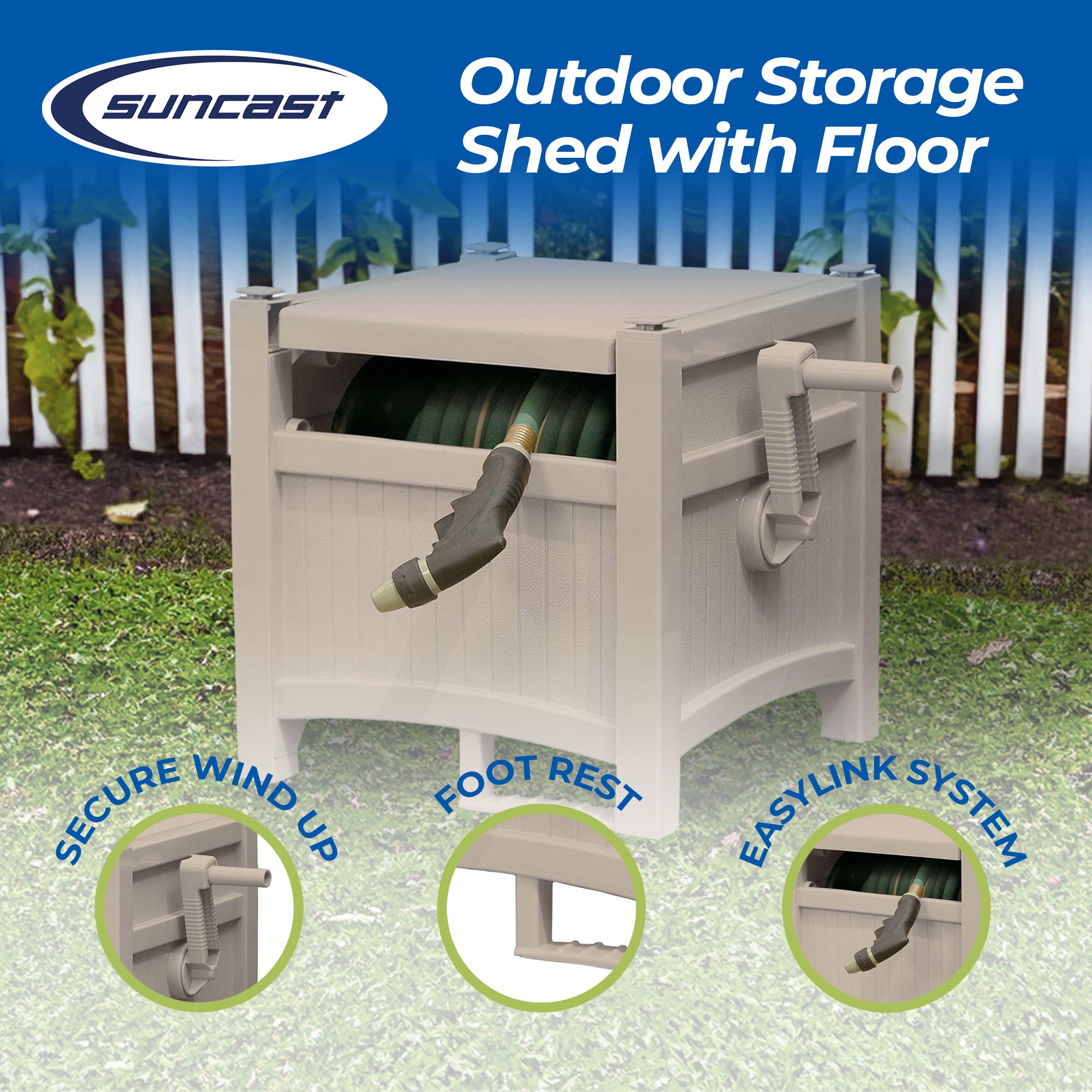 suncast

Outdoor Storage Shed with Floor

SECURE WIND UP

FOOT REST

EASYLINK SYSTEM