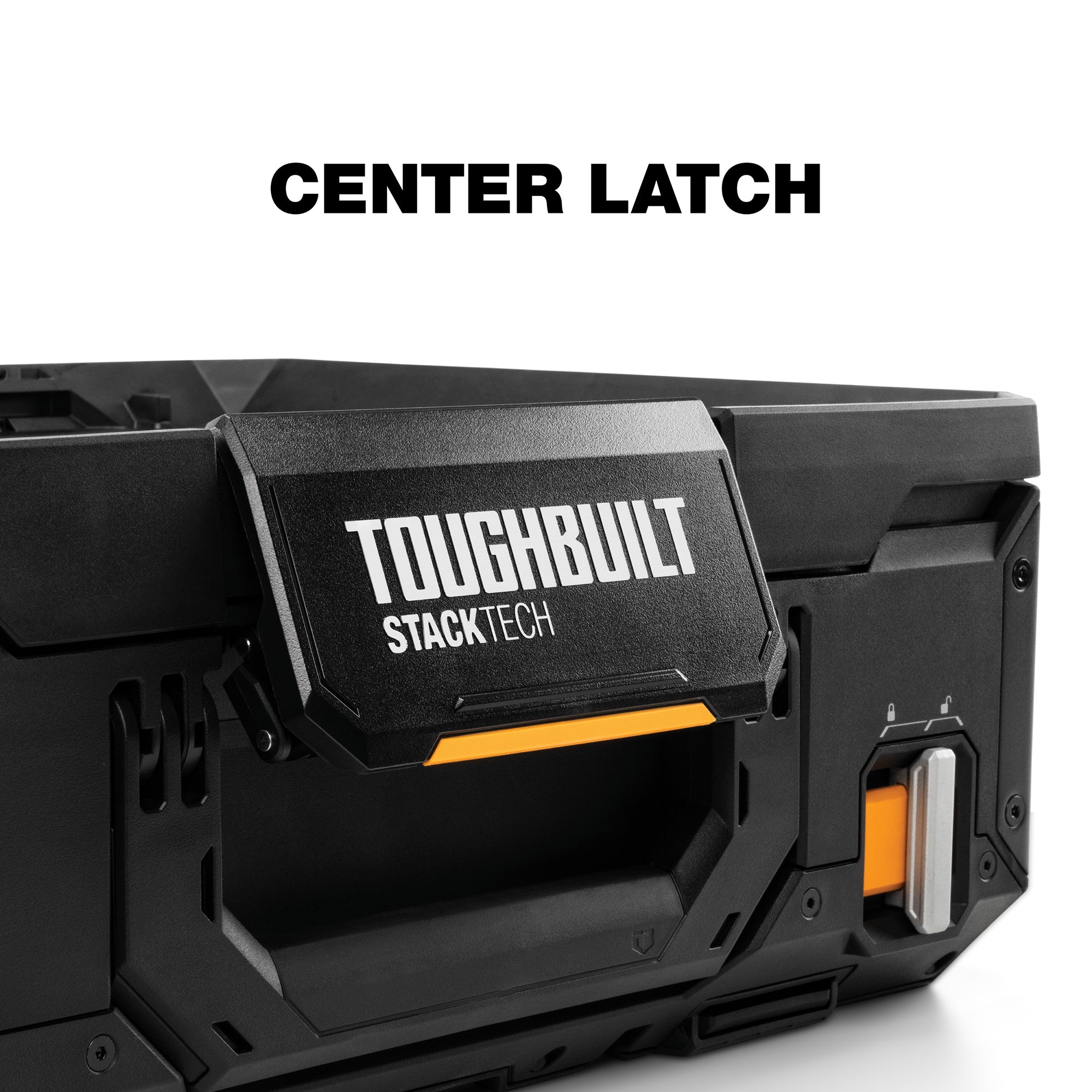 CENTER LATCH

TOUGHBUILT
STACKTECH